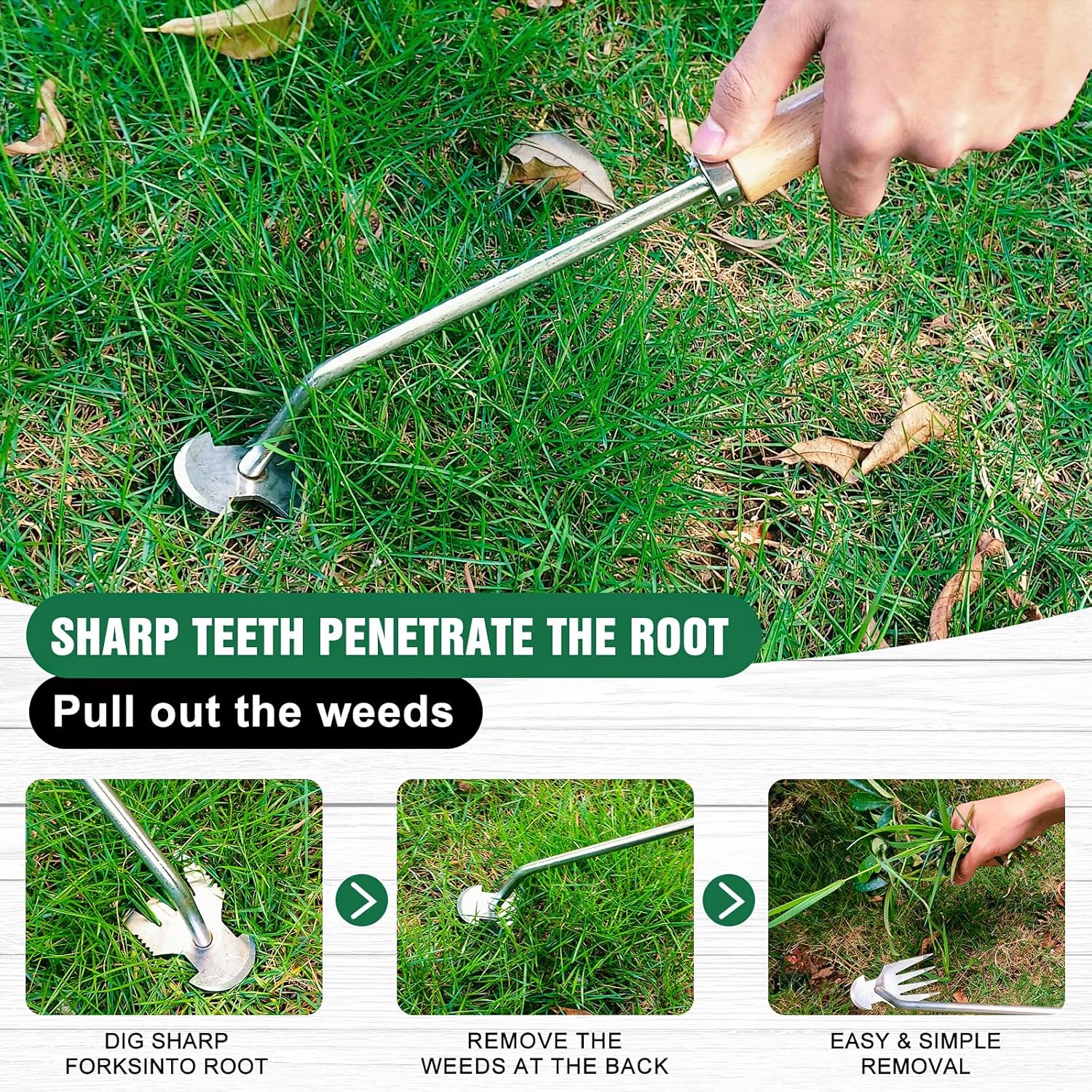 SHARP TEETH PENETRATE THE ROOT

Pull out the weeds

DIG SHARP FORKSINTO ROOT

REMOVE THE WEEDS AT THE BACK

EASY & SIMPLE REMOVAL