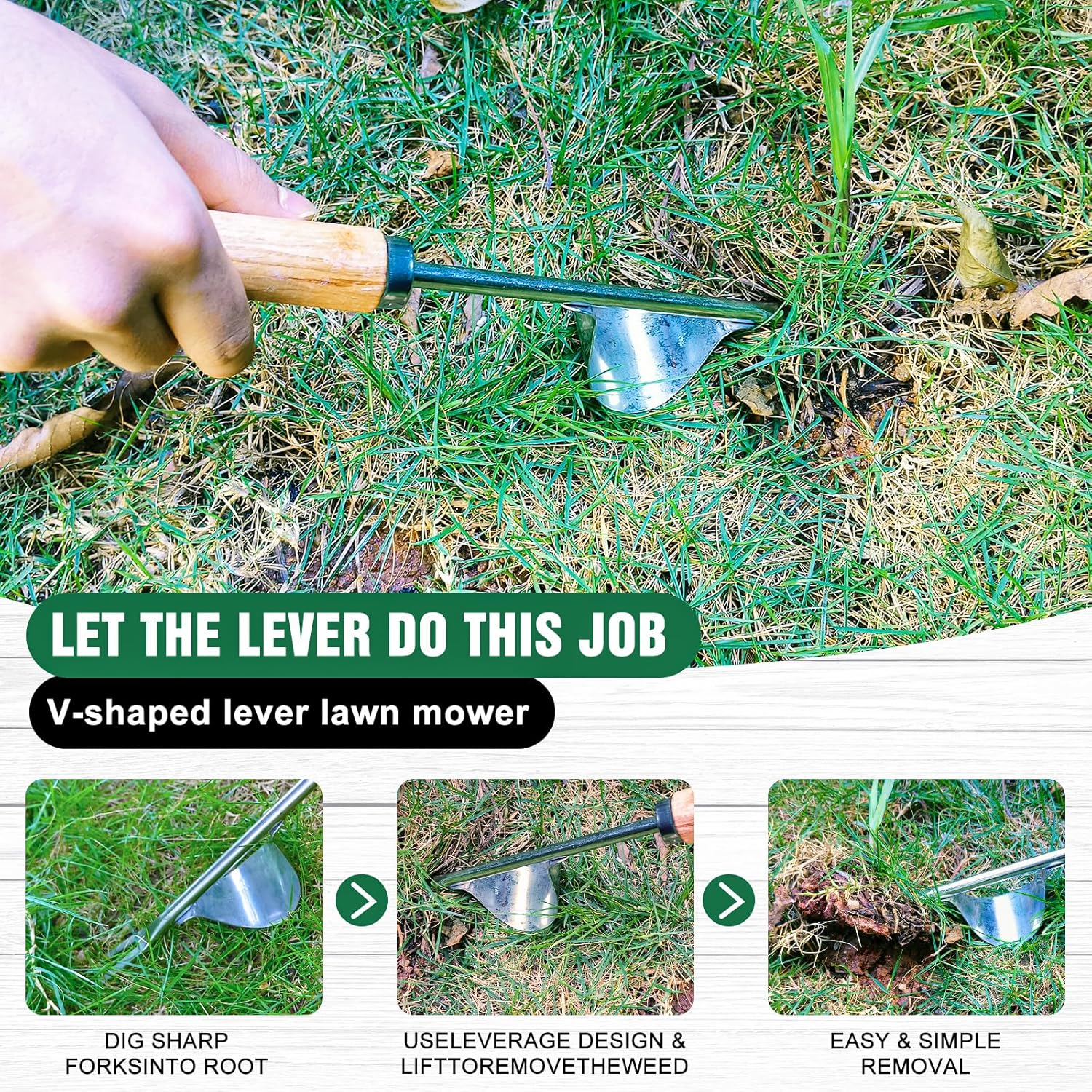 LET THE LEVER DO THIS JOB

V-shaped lever lawn mower

DIG SHARP FORKSINTO ROOT

USELEVERAGE DESIGN & LIFTTOREMOVETHEWEED

EASY & SIMPLE REMOVAL