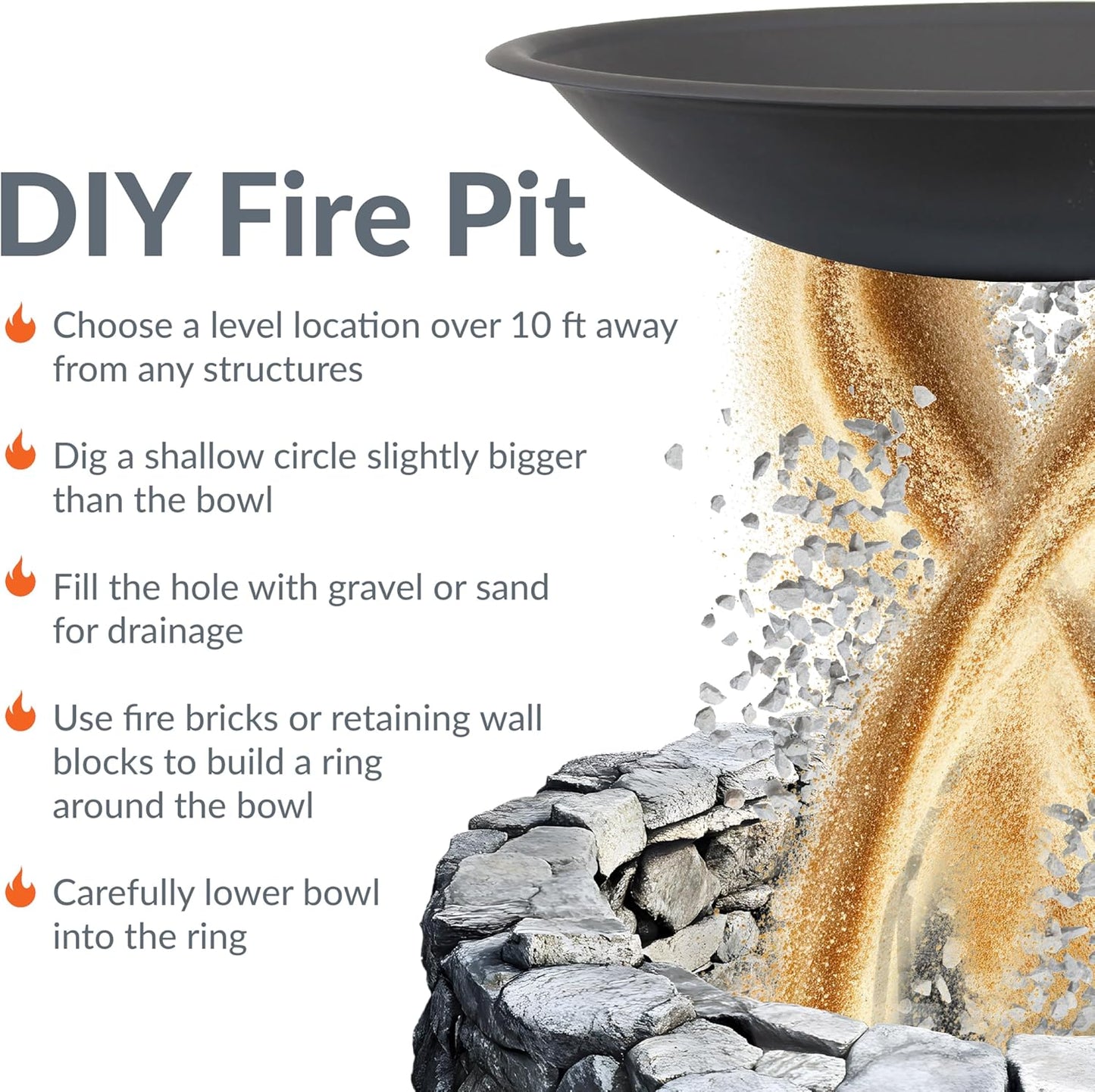 DIY Fire Pit

Choose a level location over 10 ft away from any structures

Dig a shallow circle slightly bigger than the bowl

Fill the hole with gravel or sand for drainage

Use fire bricks or retaining wall blocks to build a ring around the bowl

Carefully lower bowl into the ring