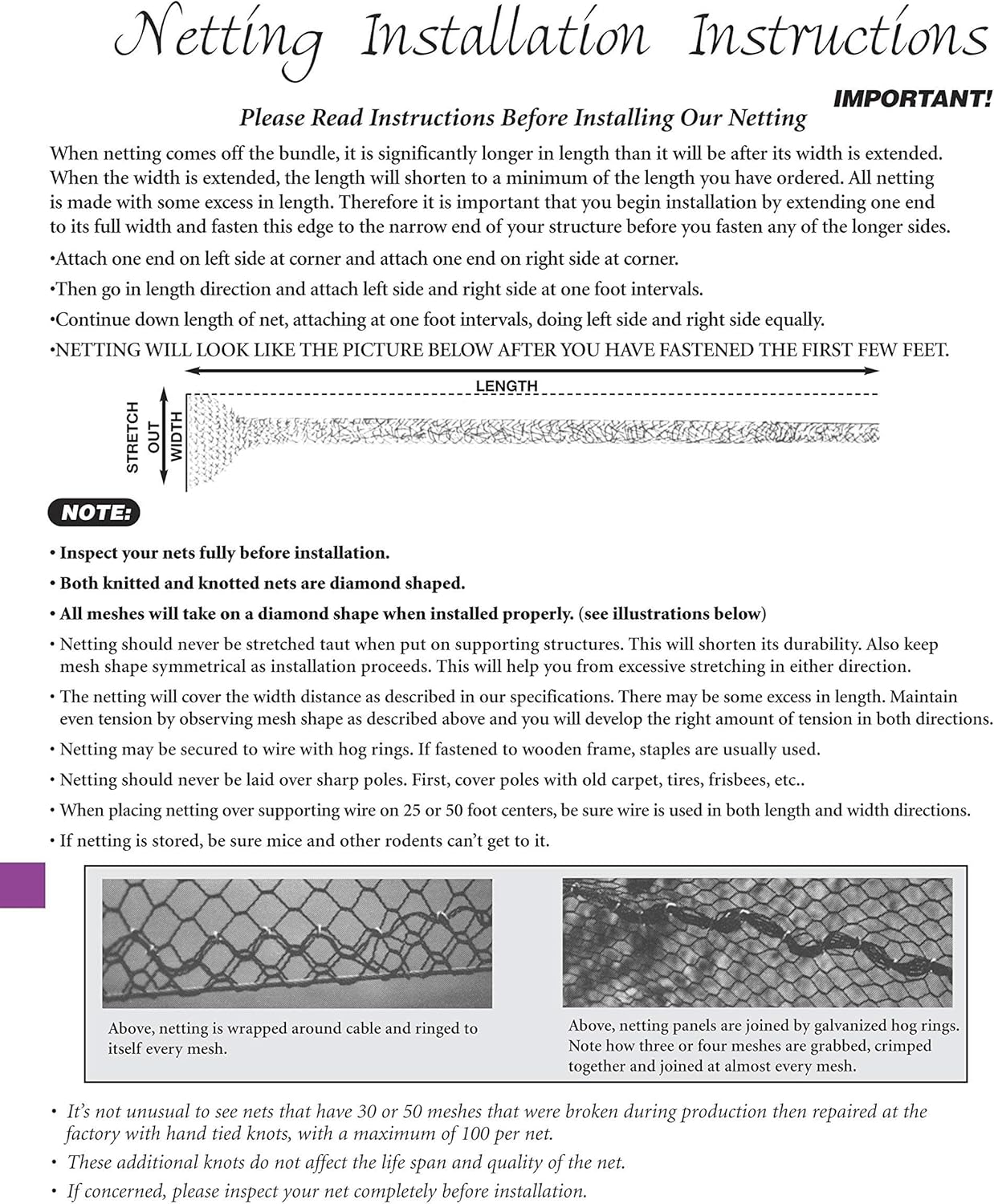 Netting Installation Instructions

IMPORTANT!

Please Read Instructions Before Installing Our Netting

When netting comes off the bundle, it is significantly longer in length than it will be after its width is extended. When the width is extended, the length will shorten to a minimum of the length you have ordered. All netting is made with some excess in length. Therefore it is important that you begin installation by extending one end to its full width and fasten this edge to the narrow end of your structure before you fasten any of the longer sides.

•Attach one end on left side at corner and attach one end on right side at corner.

•Then go in length direction and attach left side and right side at one foot intervals.

•Continue down length of net, attaching at one foot intervals, doing left side and right side equally.

•NETTING WILL LOOK LIKE THE PICTURE BELOW AFTER YOU HAVE FASTENED THE FIRST FEW FEET.

LENGTH

STRETCH OUT WIDTH

NOTE:

• Inspect your nets fully before installation.

• Both knitted and knotted nets are diamond shaped.

• All meshes will take on a diamond shape when installed properly. (see illustrations below)

• Netting should never be stretched taut when put on supporting structures. This will shorten its durability. Also keep mesh shape symmetrical as installation proceeds. This will help you from excessive stretching in either direction.

• The netting will cover the width distance as described in our specifications. There may be some excess in length. Maintain even tension by observing mesh shape as described above and you will develop the right amount of tension in both directions.

• Netting may be secured to wire with hog rings. If fastened to wooden frame, staples are usually used.

• Netting should never be laid over sharp poles. First, cover poles with old carpet, tires, frisbees, etc..

• When placing netting over supporting wire on 25 or 50 foot centers, be sure wire is used in both length and width directions.

• If netting is stored, be sure mice and other rodents can't get to it.

Above, netting is wrapped around cable and ringed to itself every mesh.

Above, netting panels are joined by galvanized hog rings. Note how three or four meshes are grabbed, crimped together and joined at almost every mesh.

• It's not unusual to see nets that have 30 or 50 meshes that were broken during production then repaired at the factory with hand tied knots, with a maximum of 100 per net.

• These additional knots do not affect the life span and quality of the net.

• If concerned, please inspect your net completely before installation.