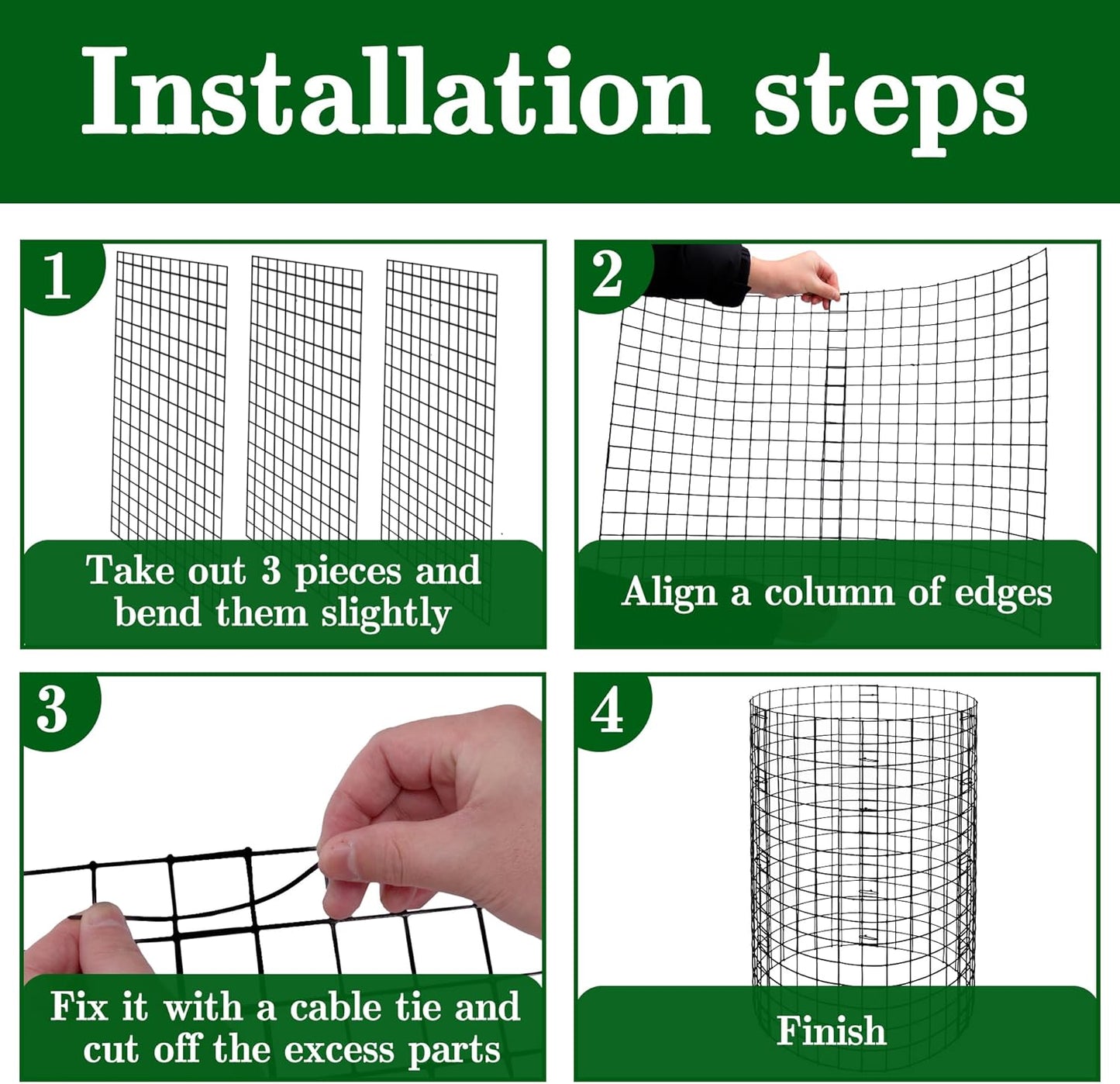 Installation steps

1

Take out 3 pieces and bend them slightly

2

Align a column of edges

3

Fix it with a cable tie and cut off the excess parts

4

Finish