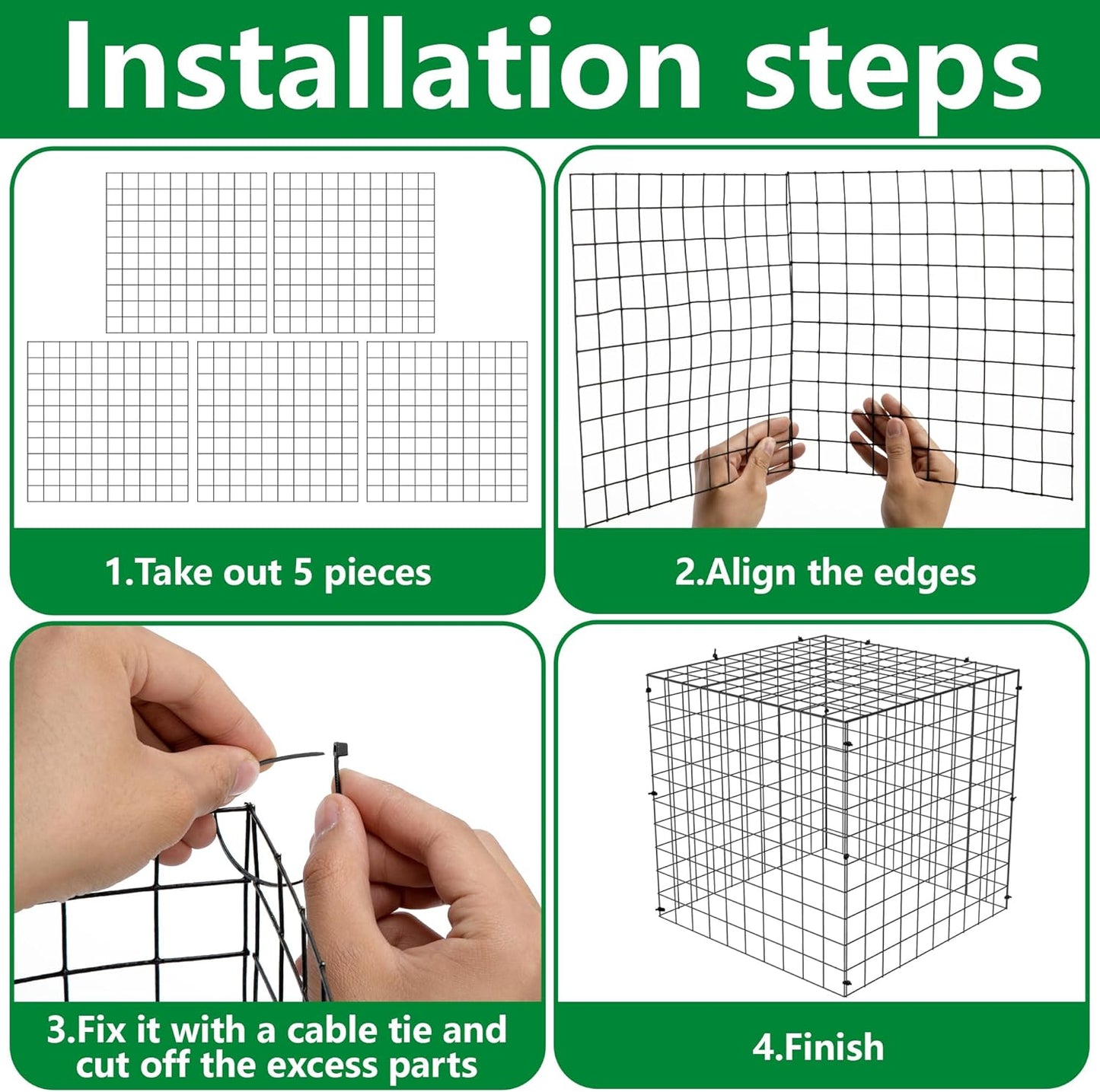 Installation steps

1.Take out 5 pieces

2.Align the edges

3.Fix it with a cable tie and cut off the excess parts

4.Finish