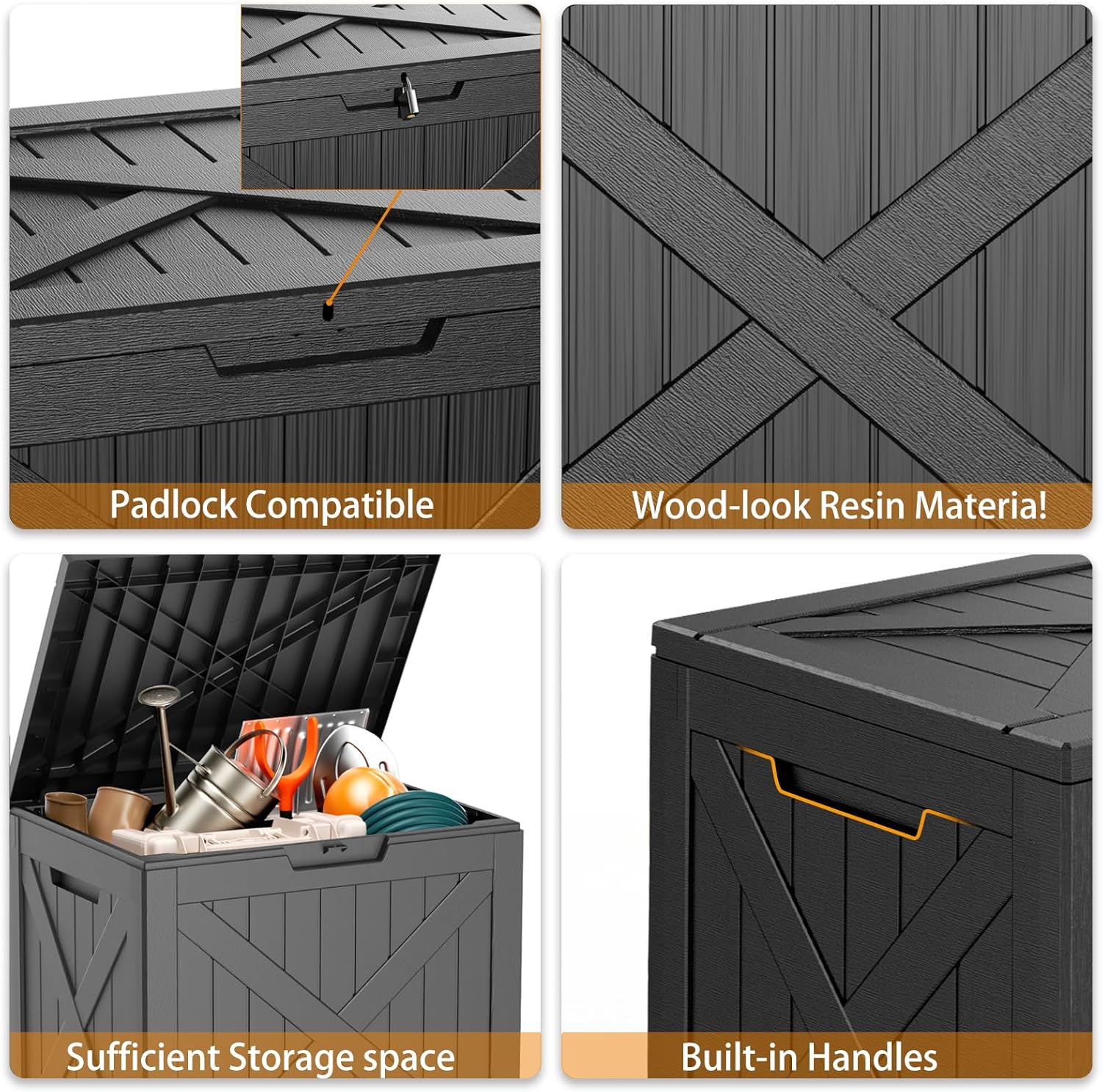 Padlock Compatible

Wood-look Resin Materia!

Sufficient Storage space

Built-in Handles