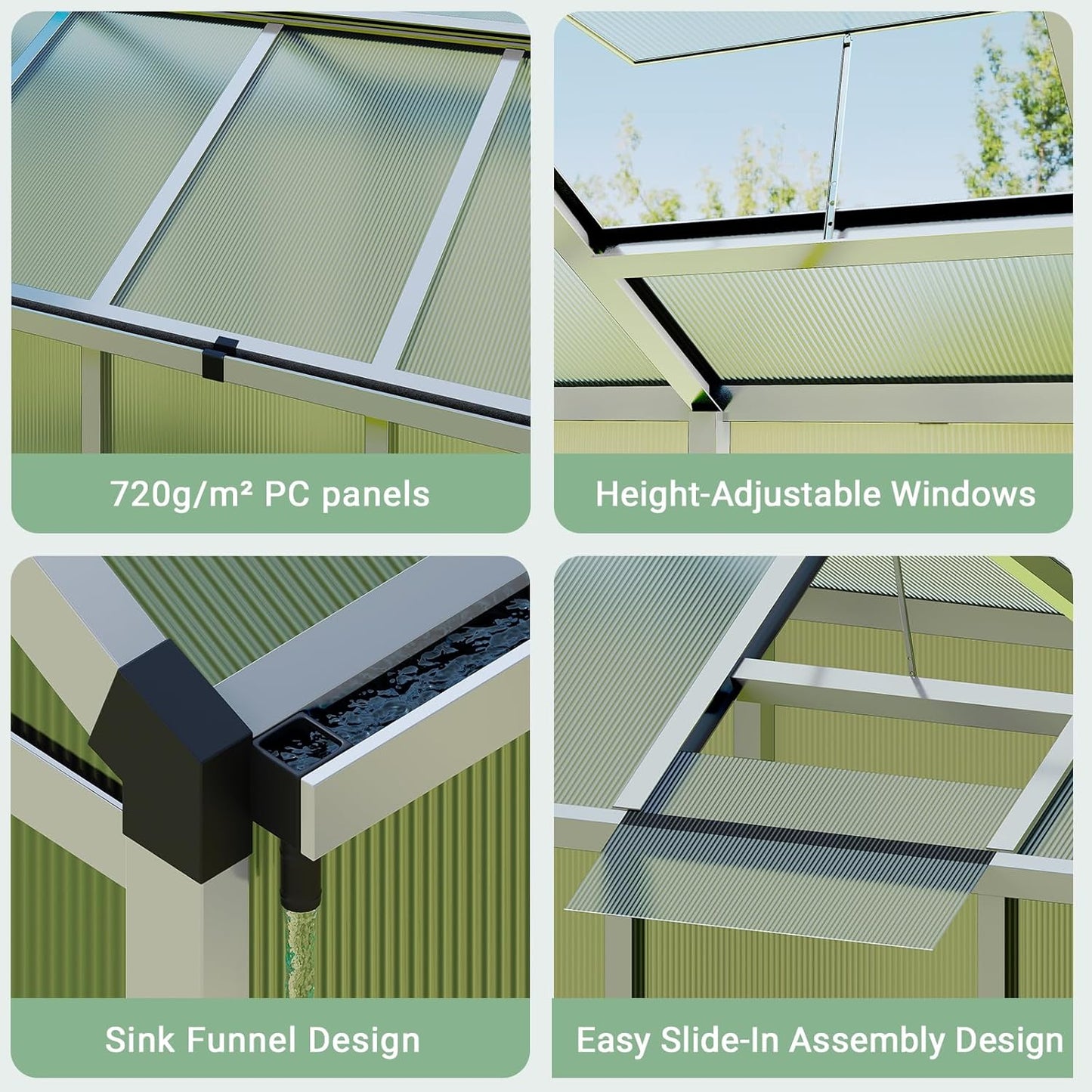 720g/m² PC panels

Height-Adjustable Windows

Sink Funnel Design

Easy Slide-In Assembly Design