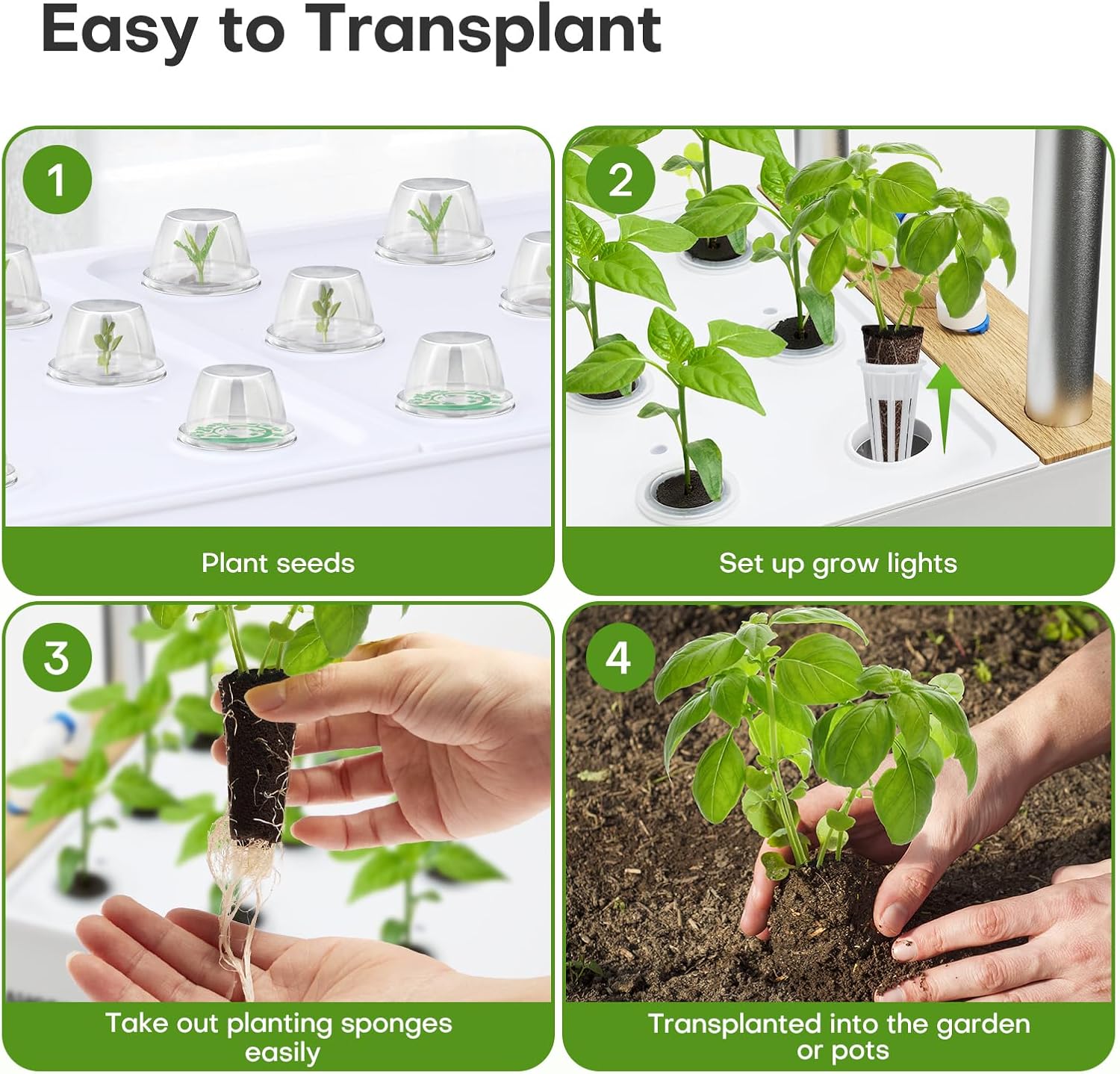 Easy to Transplant

1

Plant seeds

2

Set up grow lights

3

Take out planting sponges easily

4

Transplanted into the garden or pots