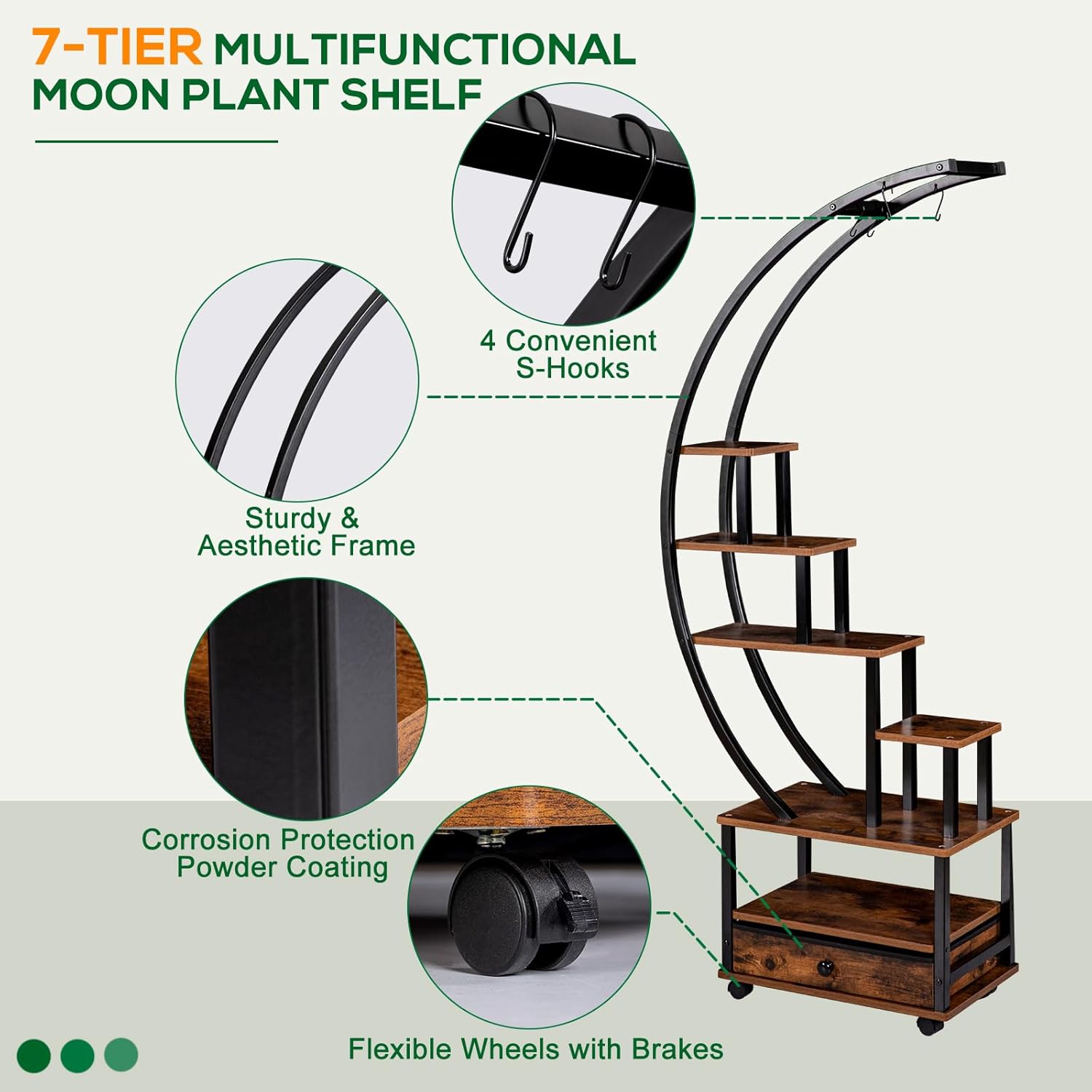 7-TIER MULTIFUNCTIONAL MOON PLANT SHELF

4 Convenient S-Hooks

Sturdy & Aesthetic Frame

Corrosion Protection Powder Coating

Flexible Wheels with Brakes