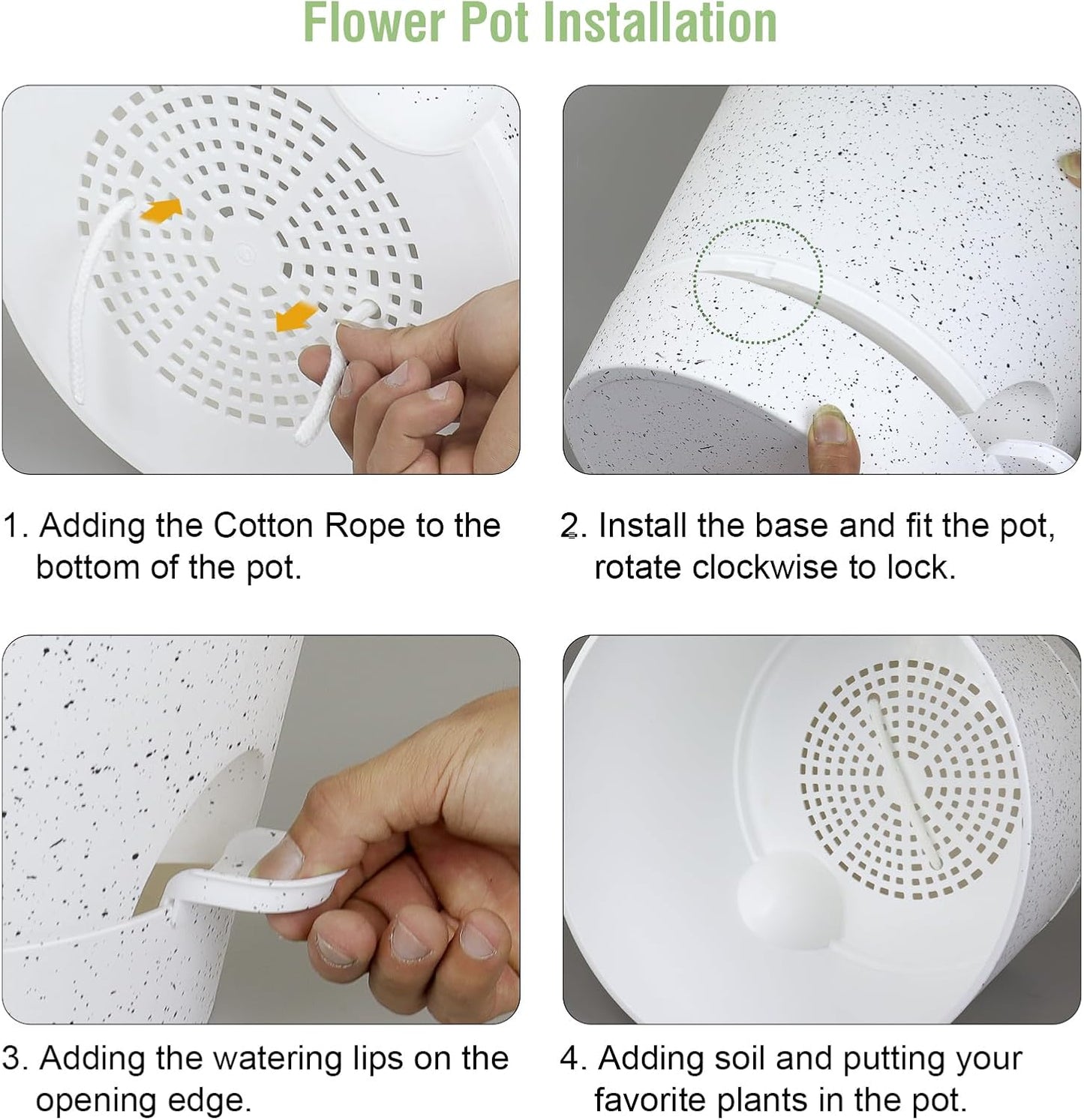 Flower Pot Installation

1. Adding the Cotton Rope to the bottom of the pot.

2. Install the base and fit the pot, rotate clockwise to lock.

3. Adding the watering lips on the opening edge.

4. Adding soil and putting your favorite plants in the pot.