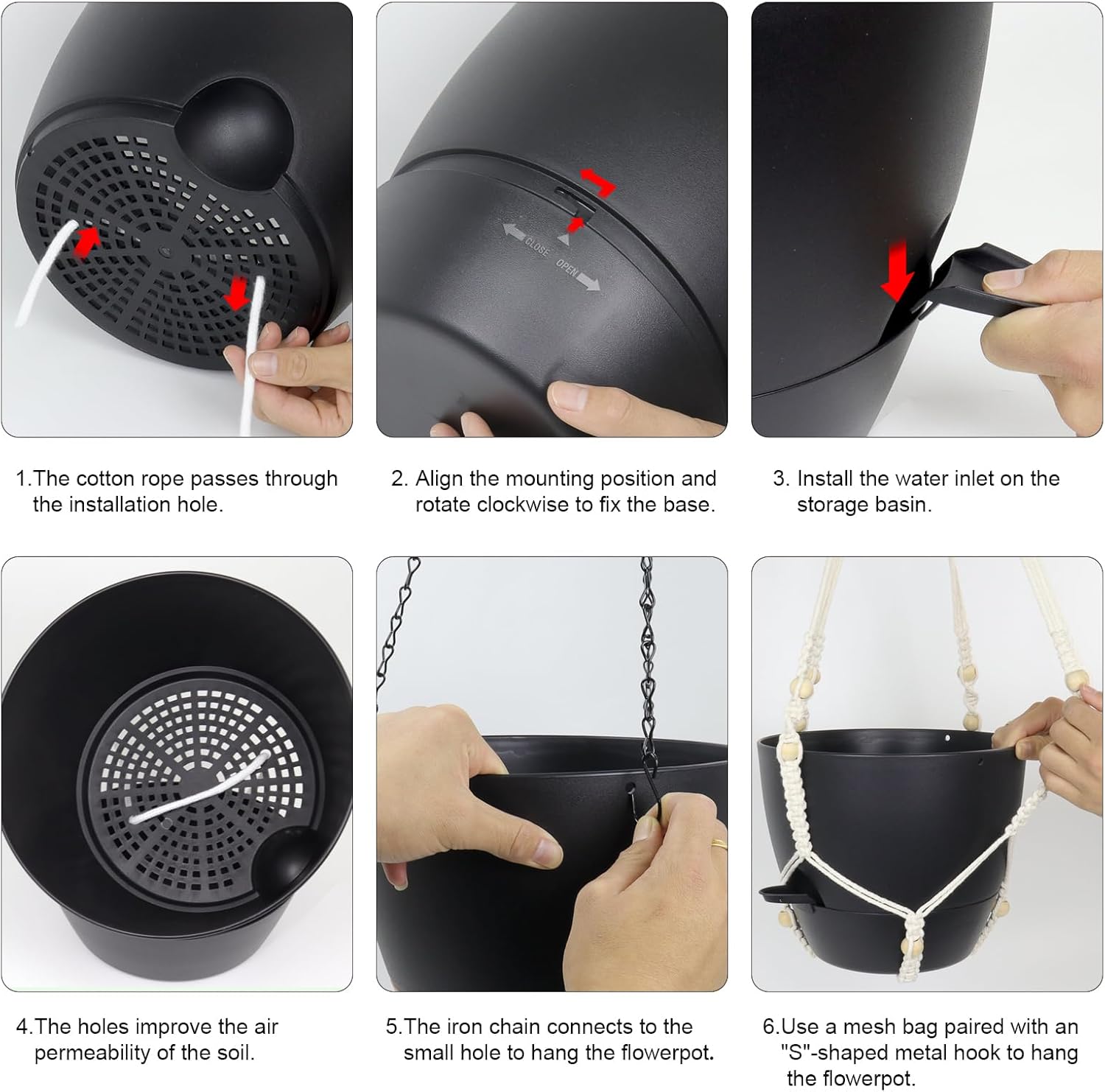 CLOSE OPEN

1.The cotton rope passes through the installation hole.

2. Align the mounting position and rotate clockwise to fix the base.

3. Install the water inlet on the storage basin.

4.The holes improve the air permeability of the soil.

5.The iron chain connects to the small hole to hang the flowerpot.

6.Use a mesh bag paired with an "S"-shaped metal hook to hang the flowerpot.