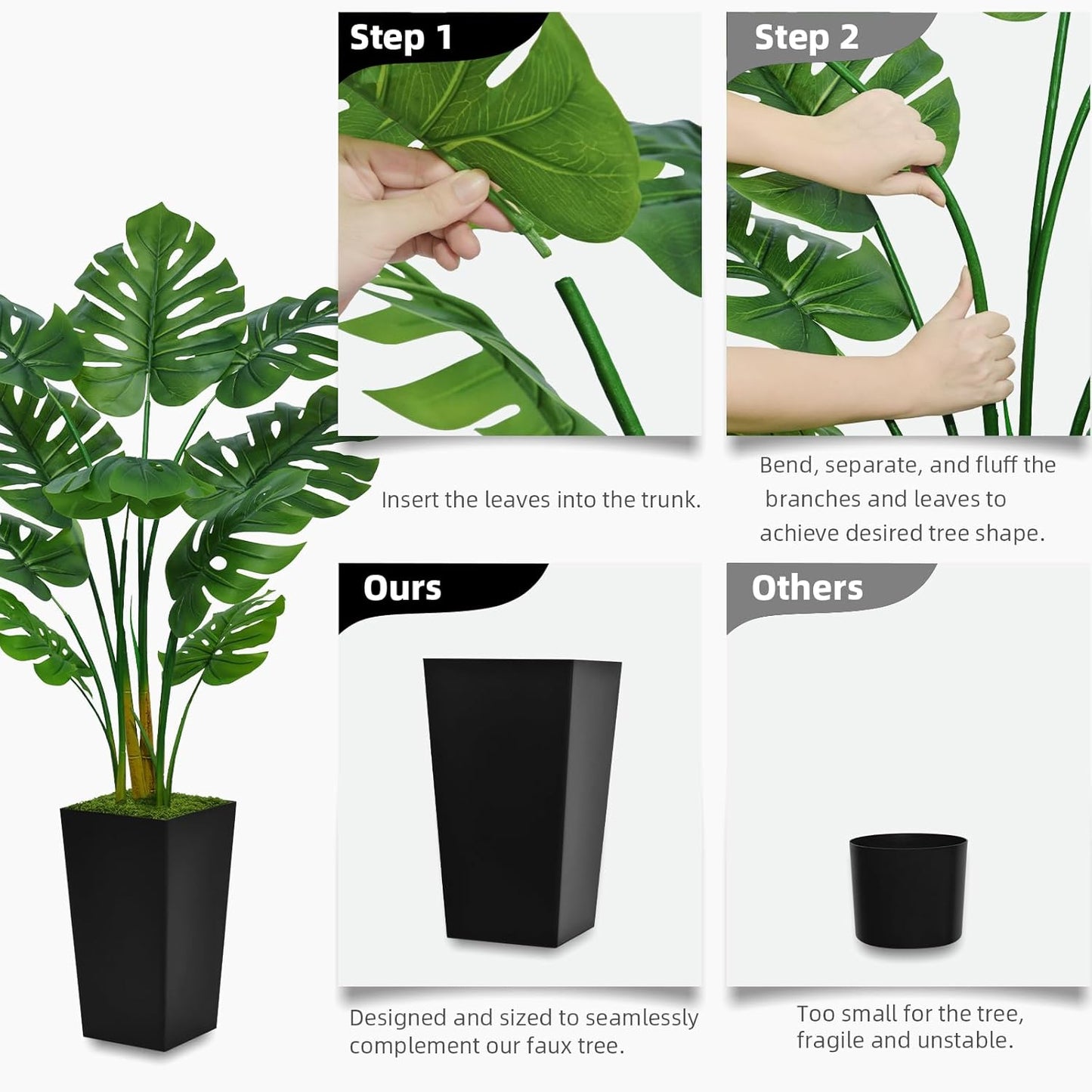 Step 1

Insert the leaves into the trunk.

Step 2

Bend, separate, and fluff the branches and leaves to achieve desired tree shape.

Ours

Designed and sized to seamlessly complement our faux tree.

Others

Too small for the tree, fragile and unstable.