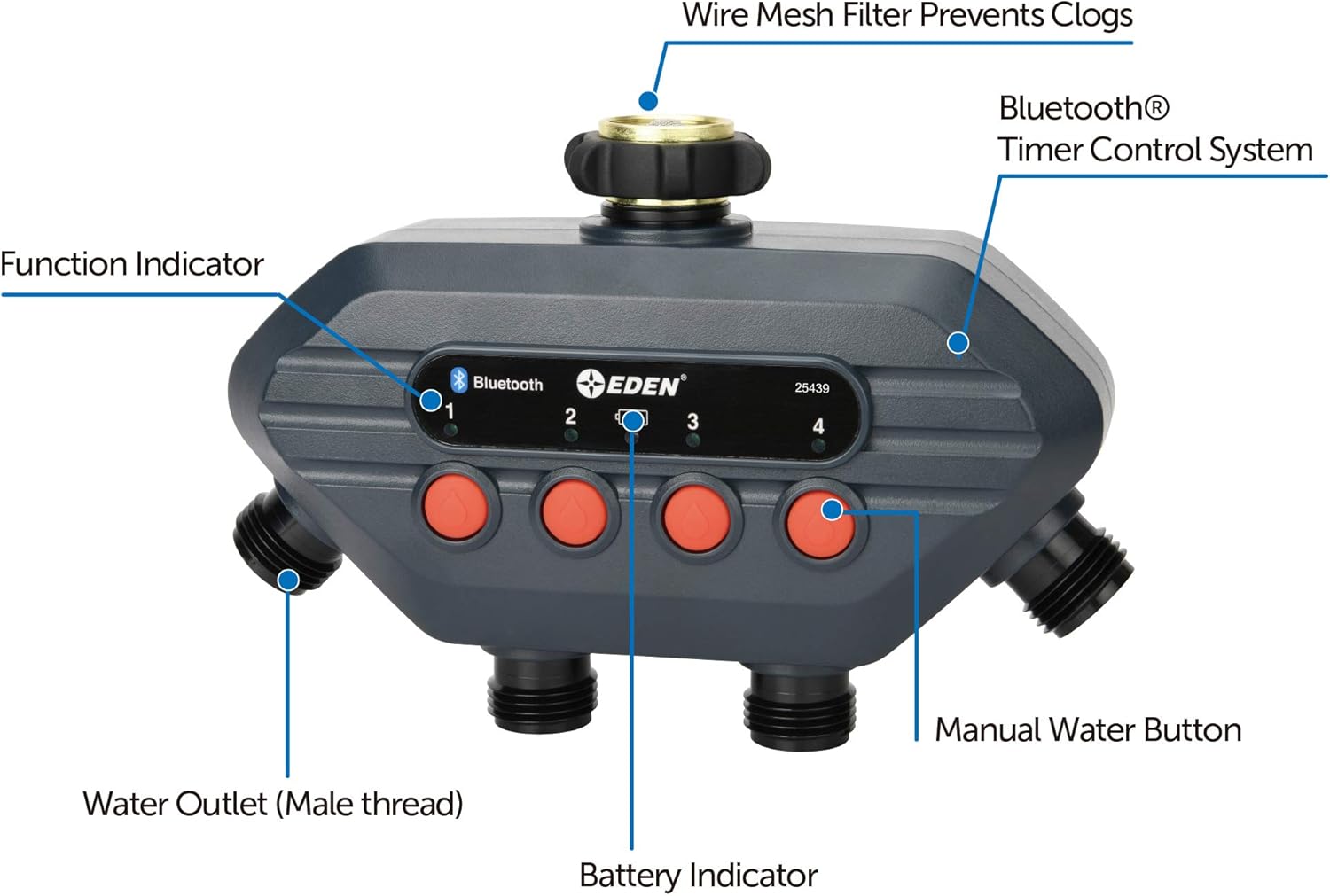 Wire Mesh Filter Prevents Clogs

Bluetooth®
Timer Control System

Function Indicator

Bluetooth

EDEN®

25439

1

2

3

4

Manual Water Button

Water Outlet (Male thread)

Battery Indicator