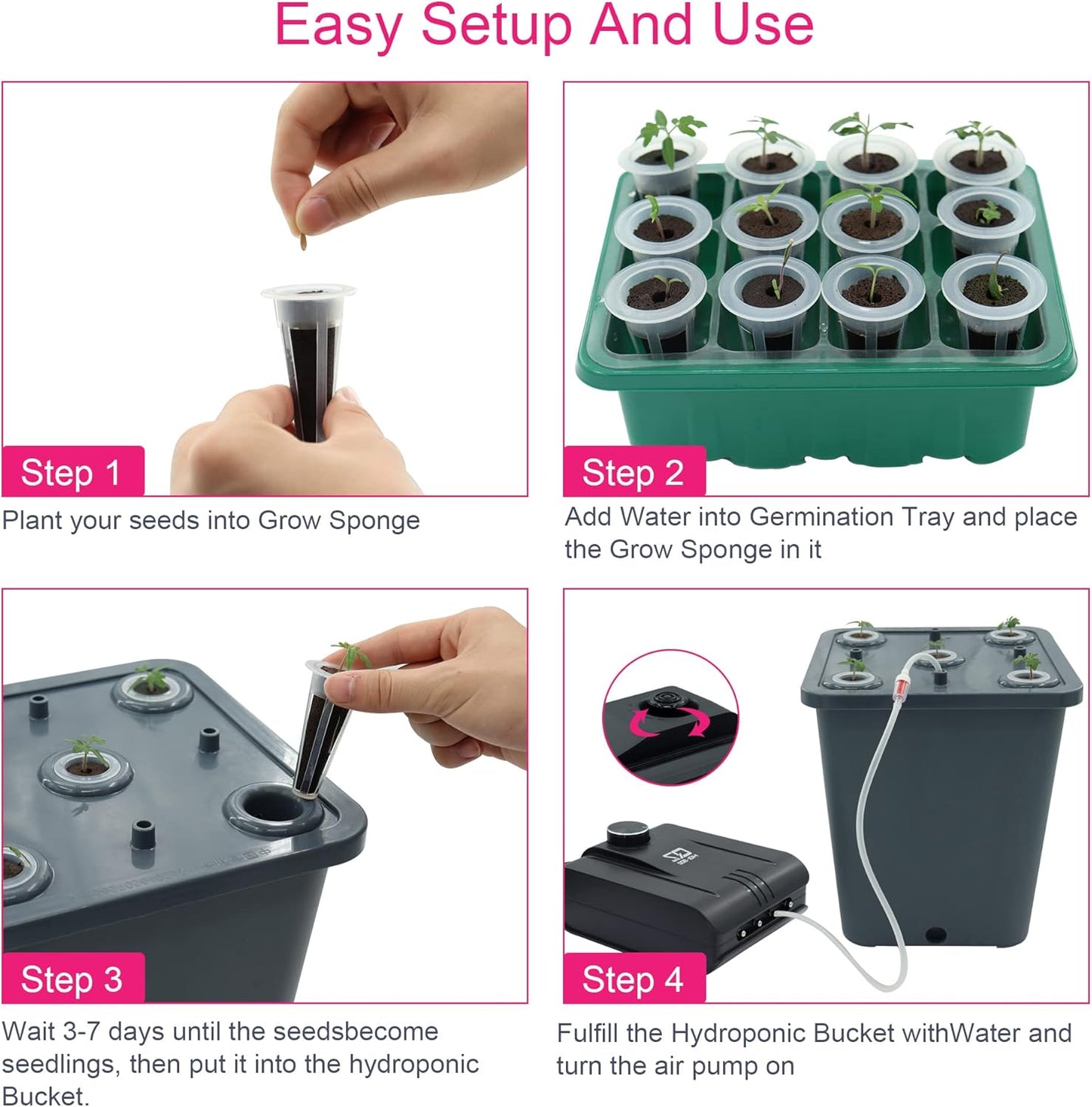 Easy Setup And Use

Step 1

Plant your seeds into Grow Sponge

Step 2

Add Water into Germination Tray and place the Grow Sponge in it

Step 3

Wait 3-7 days until the seedsbecome seedlings, then put it into the hydroponic Bucket.

Step 4

Fulfill the Hydroponic Bucket withWater and turn the air pump on