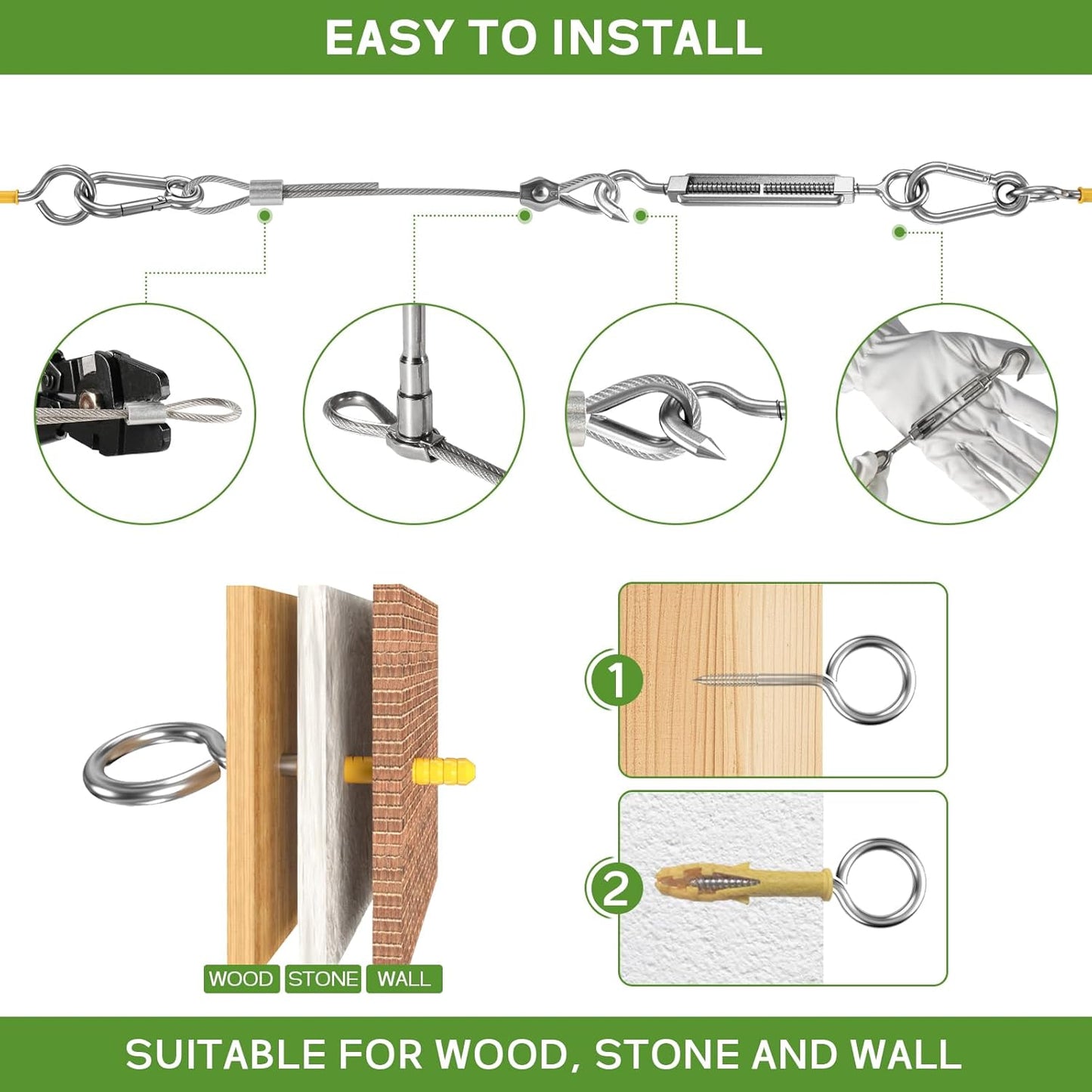 EASY TO INSTALL

WOOD STONE WALL

1

2

SUITABLE FOR WOOD, STONE AND WALL