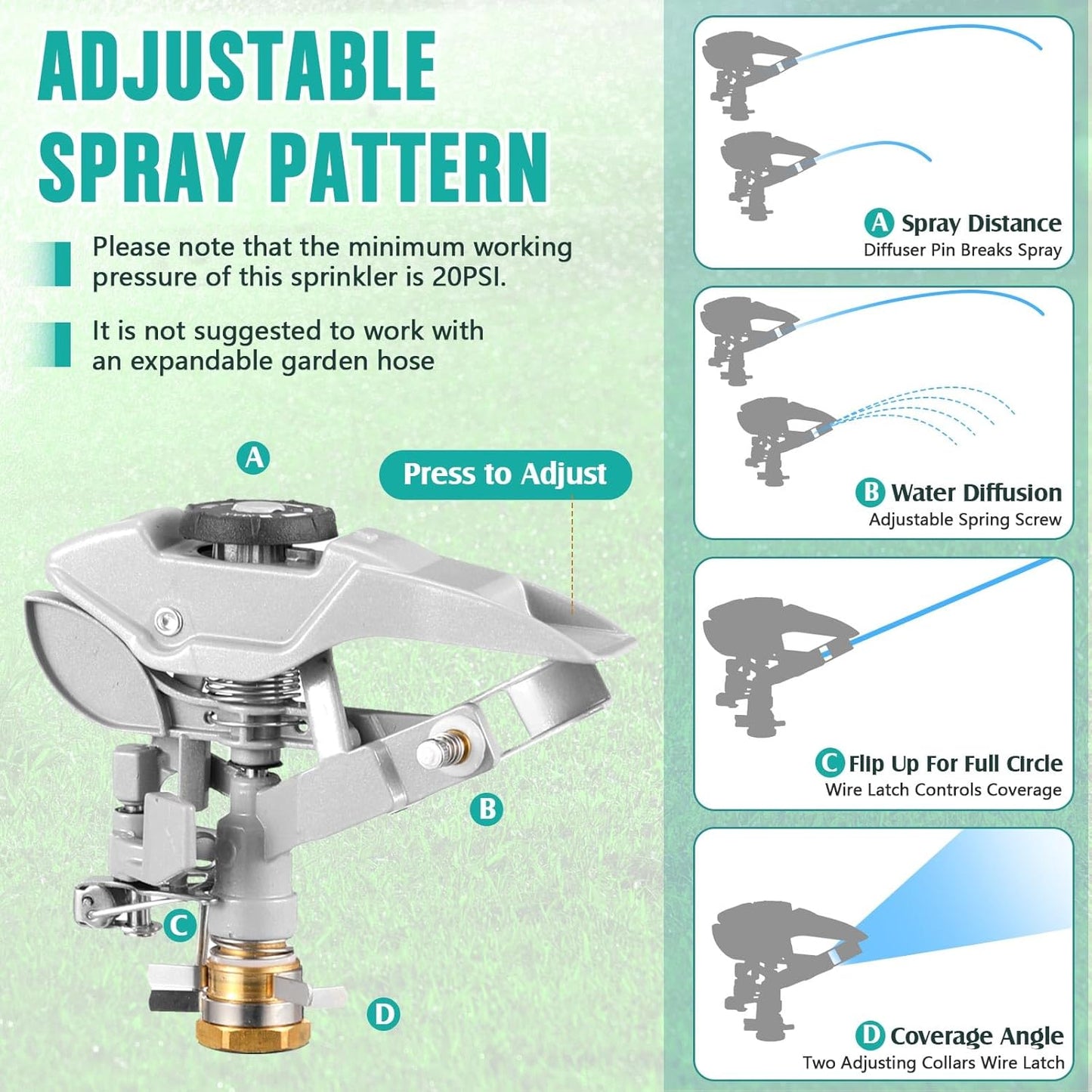 ADJUSTABLE SPRAY PATTERN

Please note that the minimum working pressure of this sprinkler is 20PSI.

It is not suggested to work with an expandable garden hose

A

Press to Adjust

B

C

D

A Spray Distance
Diffuser Pin Breaks Spray

B Water Diffusion
Adjustable Spring Screw

C Flip Up For Full Circle
Wire Latch Controls Coverage

D Coverage Angle
Two Adjusting Collars Wire Latch