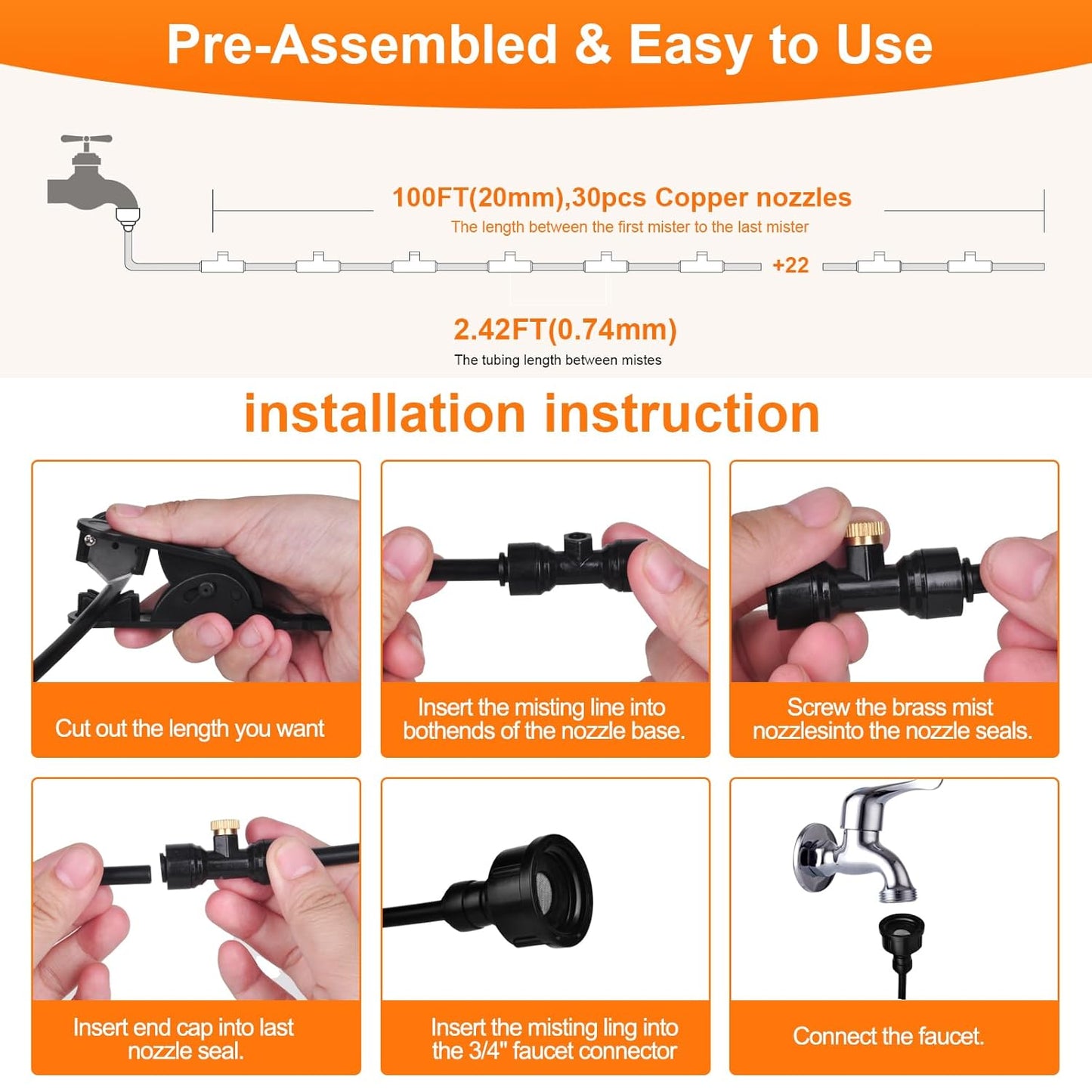 Pre-Assembled & Easy to Use

100FT(20mm),30pcs Copper nozzles

The length between the first mister to the last mister

+22

2.42FT(0.74mm)

The tubing length between mistes

installation instruction

Cut out the length you want

Insert the misting line into bothends of the nozzle base.

Screw the brass mist nozzlesinto the nozzle seals.

Insert end cap into last nozzle seal.

Insert the misting ling into the 3/4" faucet connector

Connect the faucet.