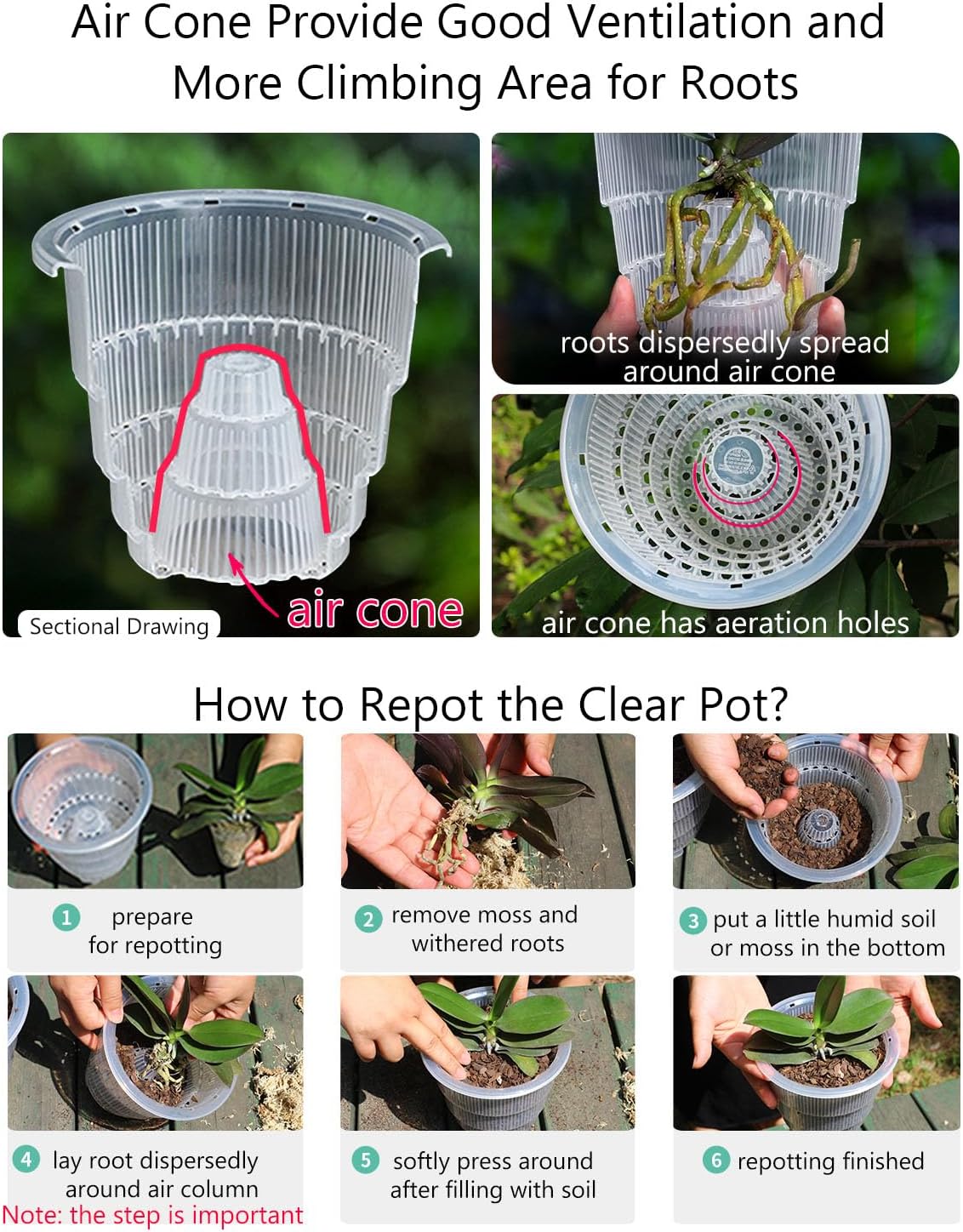 Air Cone Provide Good Ventilation and More Climbing Area for Roots

Sectional Drawing

air cone

roots dispersedly spread around air cone

air cone has aeration holes

How to Repot the Clear Pot?

1 prepare for repotting

2 remove moss and withered roots

3 put a little humid soil or moss in the bottom

4 lay root dispersedly around air column
Note: the step is important

5 softly press around after filling with soil

6 repotting finished