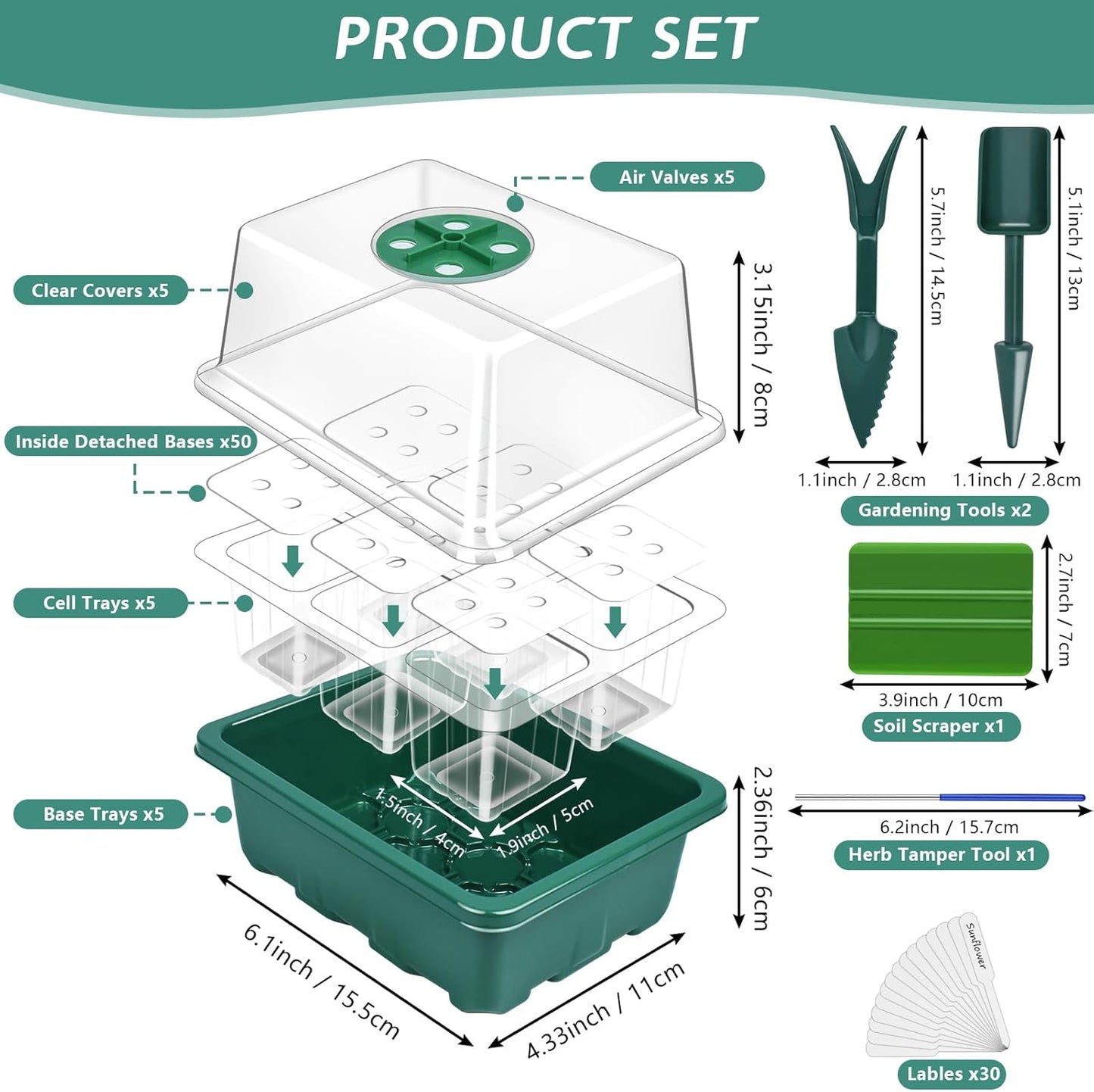 PRODUCT SET

Air Valves x5

Clear Covers x5

3.15inch / 8cm

Inside Detached Bases x50

Cell Trays x5

Base Trays x5

1.5inch / 4cm

1.9inch / 5cm

2.36inch / 6cm

6.1inch / 15.5cm

4.33inch / 11cm

5.7inch / 14.5cm

5.1inch / 13cm

1.1inch / 2.8cm

1.1inch / 2.8cm

Gardening Tools x2

2.7inch / 7cm

3.9inch / 10cm

Soil Scraper x1

6.2inch / 15.7cm

Herb Tamper Tool x1

Sunflower

Lables x30