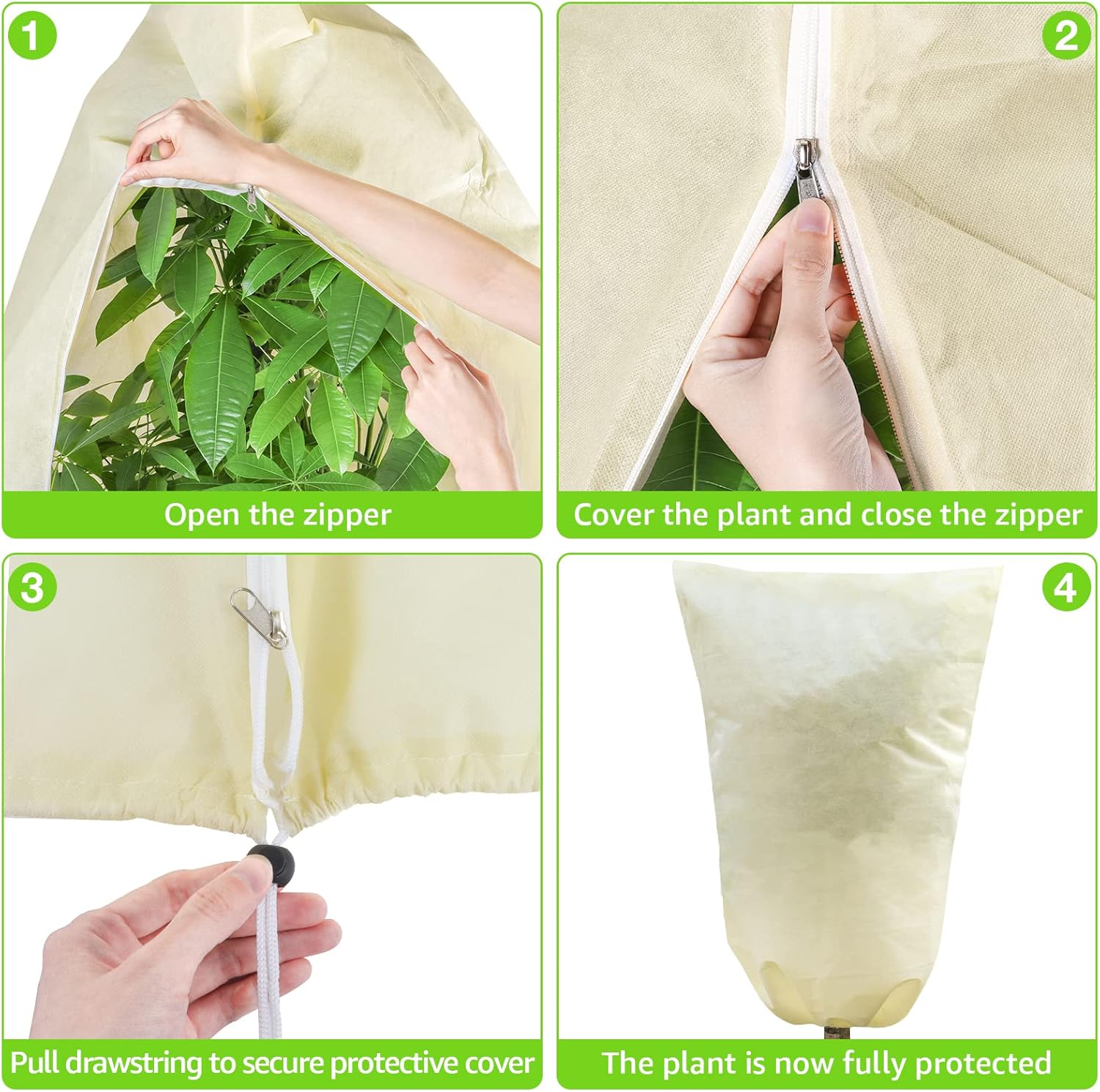 1

Open the zipper

2

Cover the plant and close the zipper

3

Pull drawstring to secure protective cover

4

The plant is now fully protected