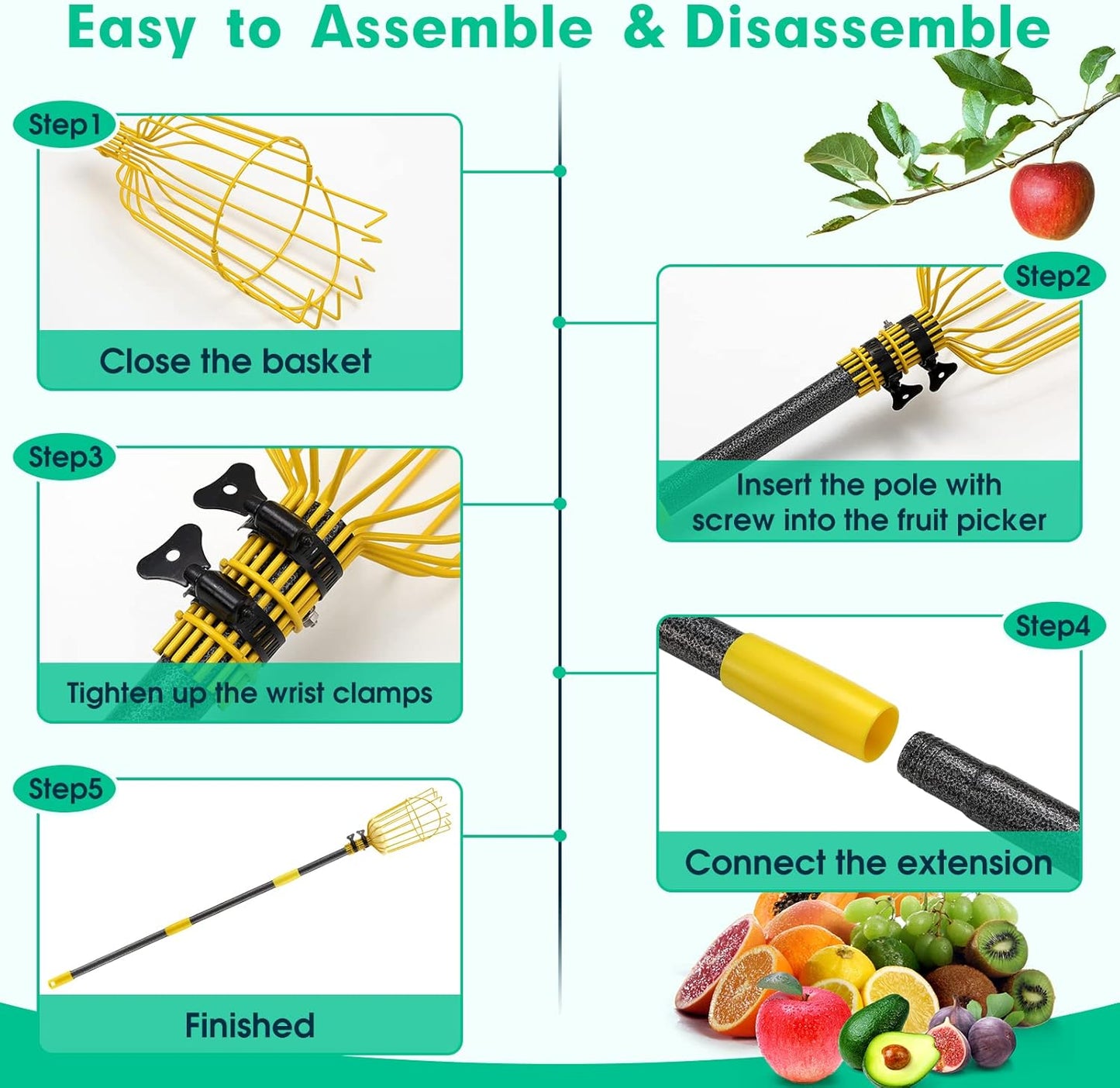 Easy to Assemble & Disassemble

Step1
Close the basket

Step2
Insert the pole with screw into the fruit picker

Step3
Tighten up the wrist clamps

Step4
Connect the extension

Step5
Finished