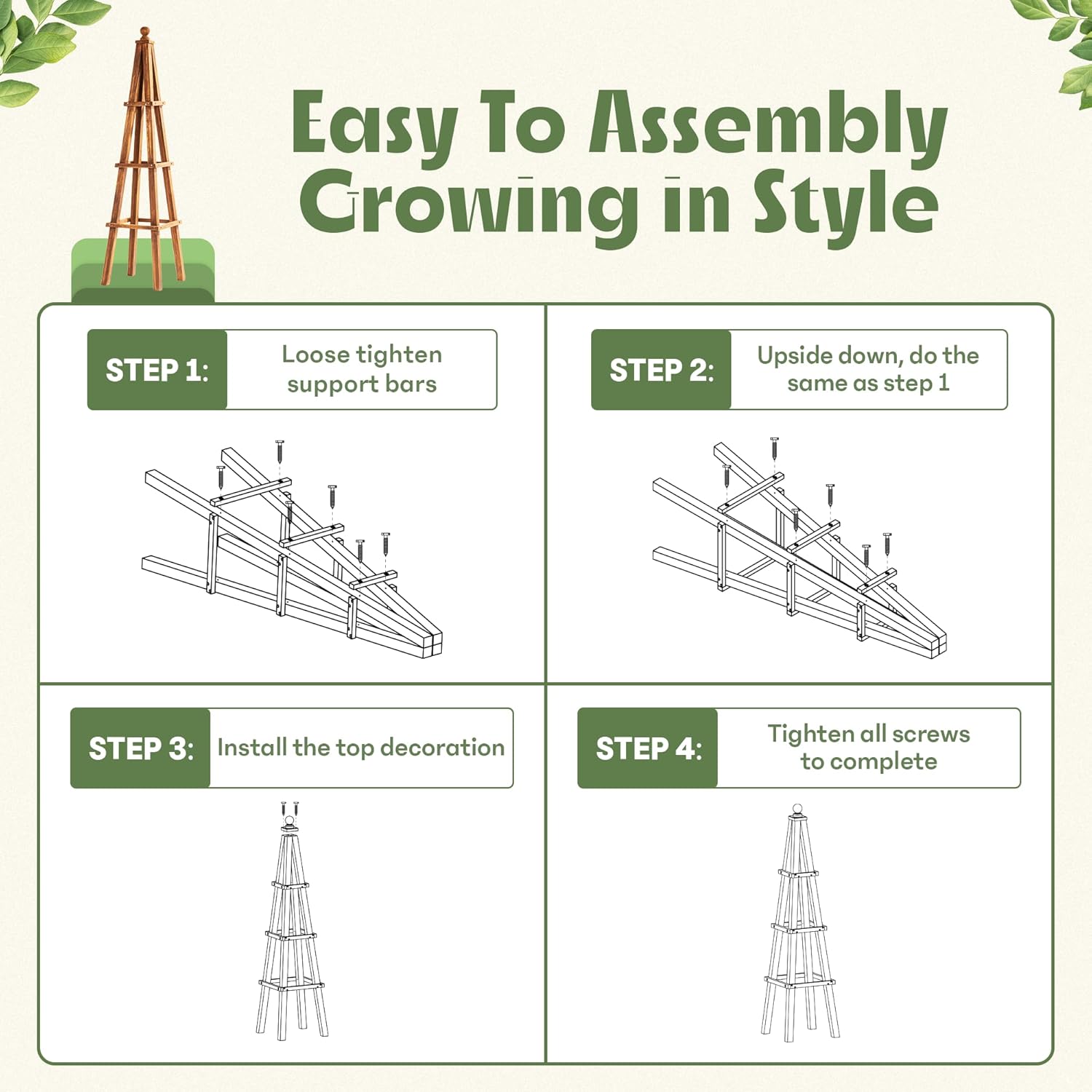 Easy To Assembly
Growing in Style

STEP 1: Loose tighten support bars

STEP 2: Upside down, do the same as step 1

STEP 3: Install the top decoration

STEP 4: Tighten all screws to complete