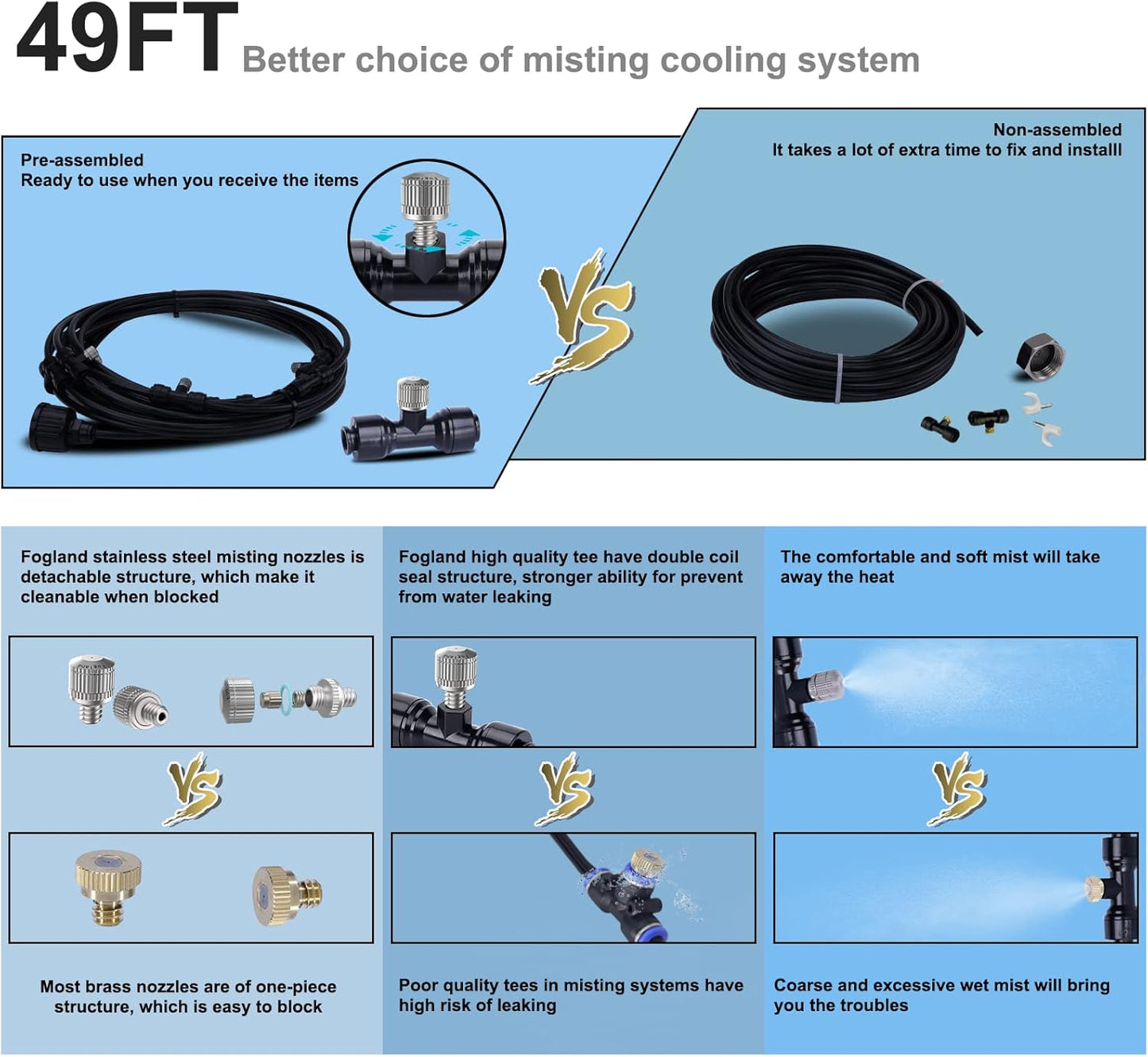 49FT Better choice of misting cooling system

Pre-assembled
Ready to use when you receive the items

VS

Non-assembled
It takes a lot of extra time to fix and installl

Fogland stainless steel misting nozzles is detachable structure, which make it cleanable when blocked

VS

Most brass nozzles are of one-piece structure, which is easy to block

Fogland high quality tee have double coil seal structure, stronger ability for prevent from water leaking

VS

Poor quality tees in misting systems have high risk of leaking

The comfortable and soft mist will take away the heat

VS

Coarse and excessive wet mist will bring you the troubles