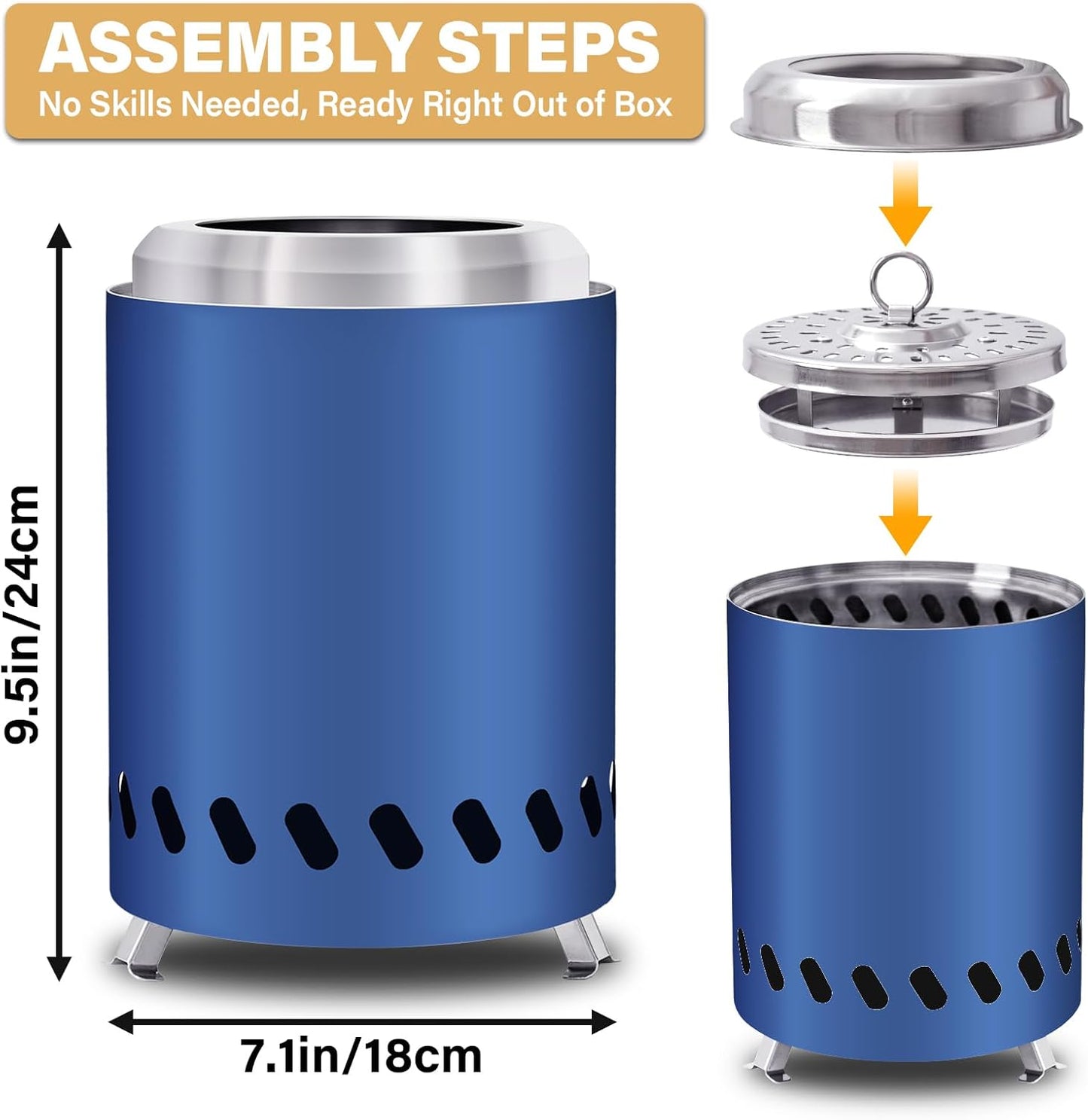 ASSEMBLY STEPS
No Skills Needed, Ready Right Out of Box

9.5in/24cm

7.1in/18cm