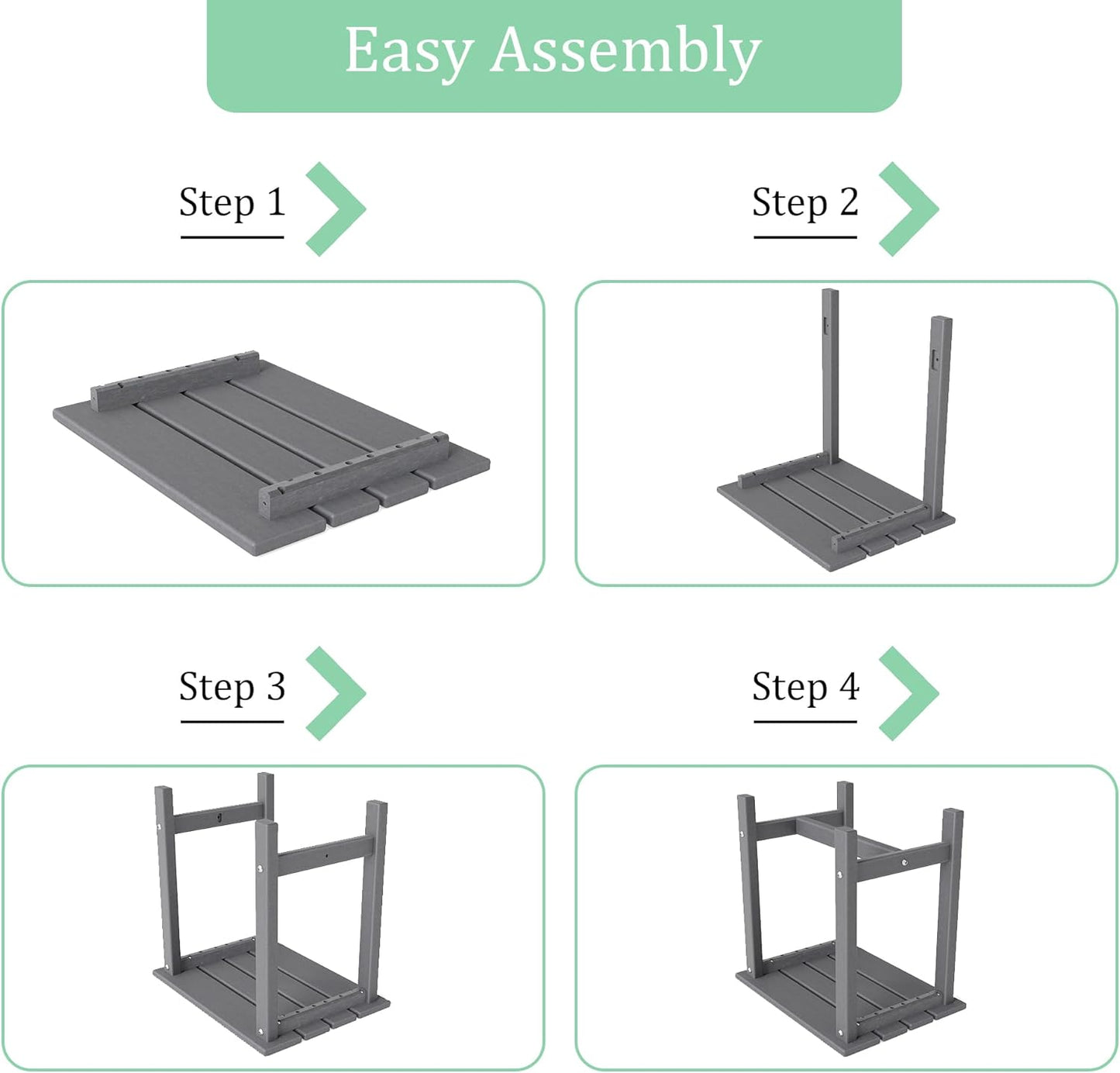 Easy Assembly

Step 1

Step 2

Step 3

Step 4