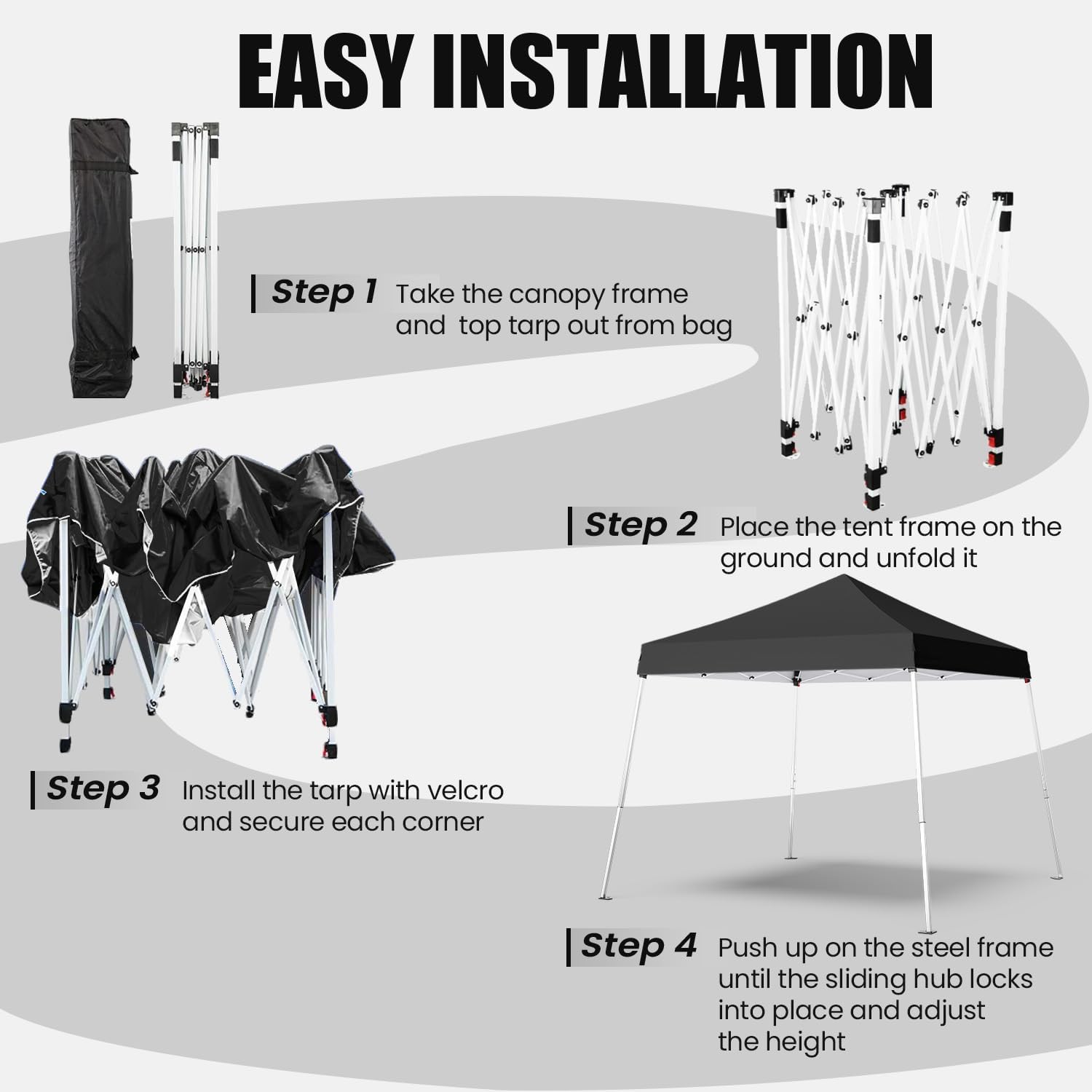 EASY INSTALLATION

Step 1 Take the canopy frame and top tarp out from bag

Step 2 Place the tent frame on the ground and unfold it

Step 3 Install the tarp with velcro and secure each corner

Step 4 Push up on the steel frame until the sliding hub locks into place and adjust the height