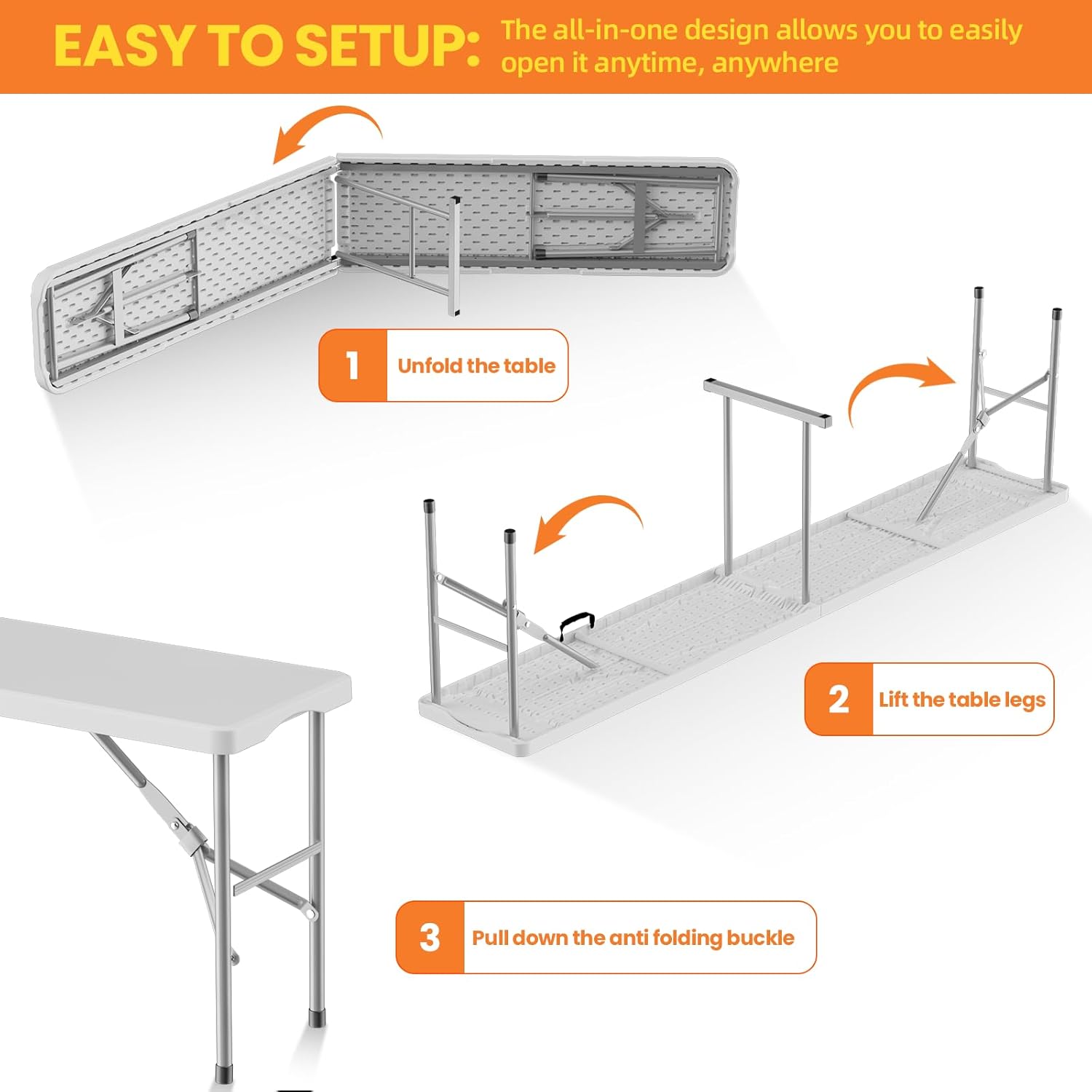 EASY TO SETUP: The all-in-one design allows you to easily open it anytime, anywhere

1 Unfold the table

2 Lift the table legs

3 Pull down the anti folding buckle