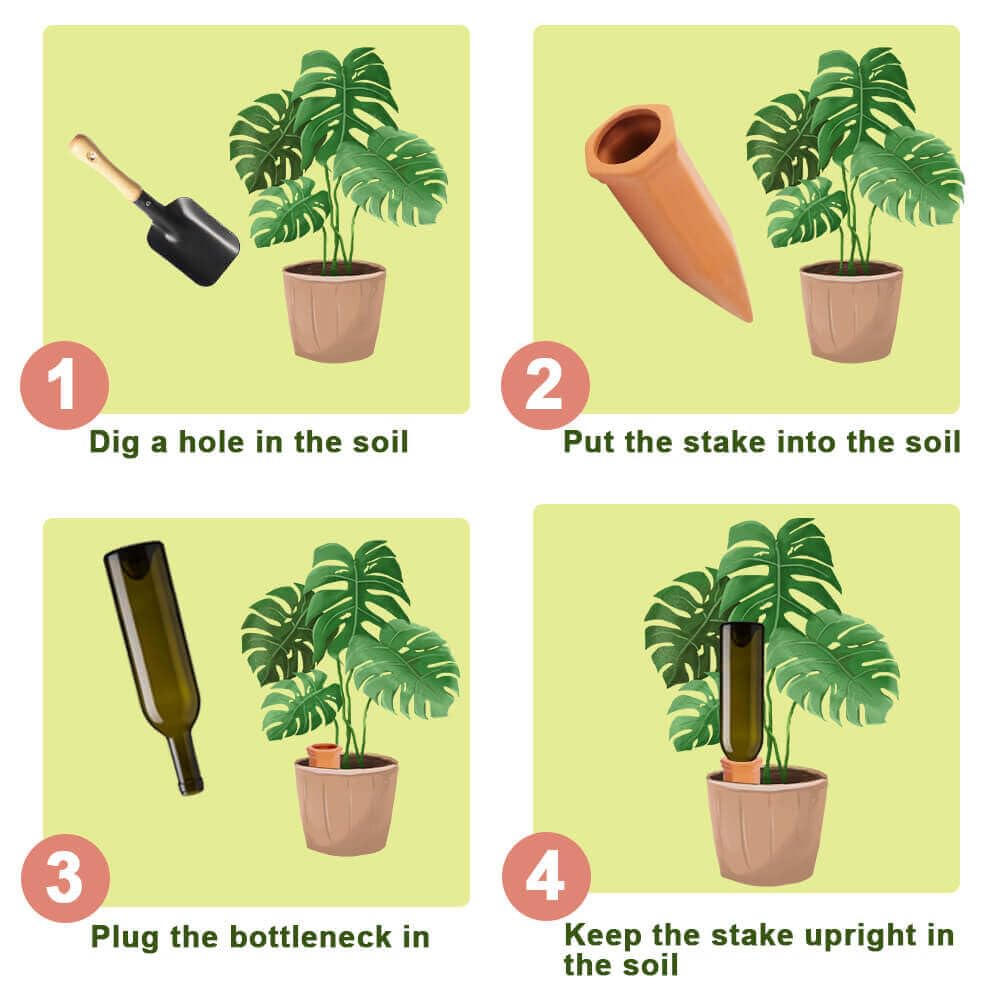 1
Dig a hole in the soil

2
Put the stake into the soil

3
Plug the bottleneck in

4
Keep the stake upright in the soil