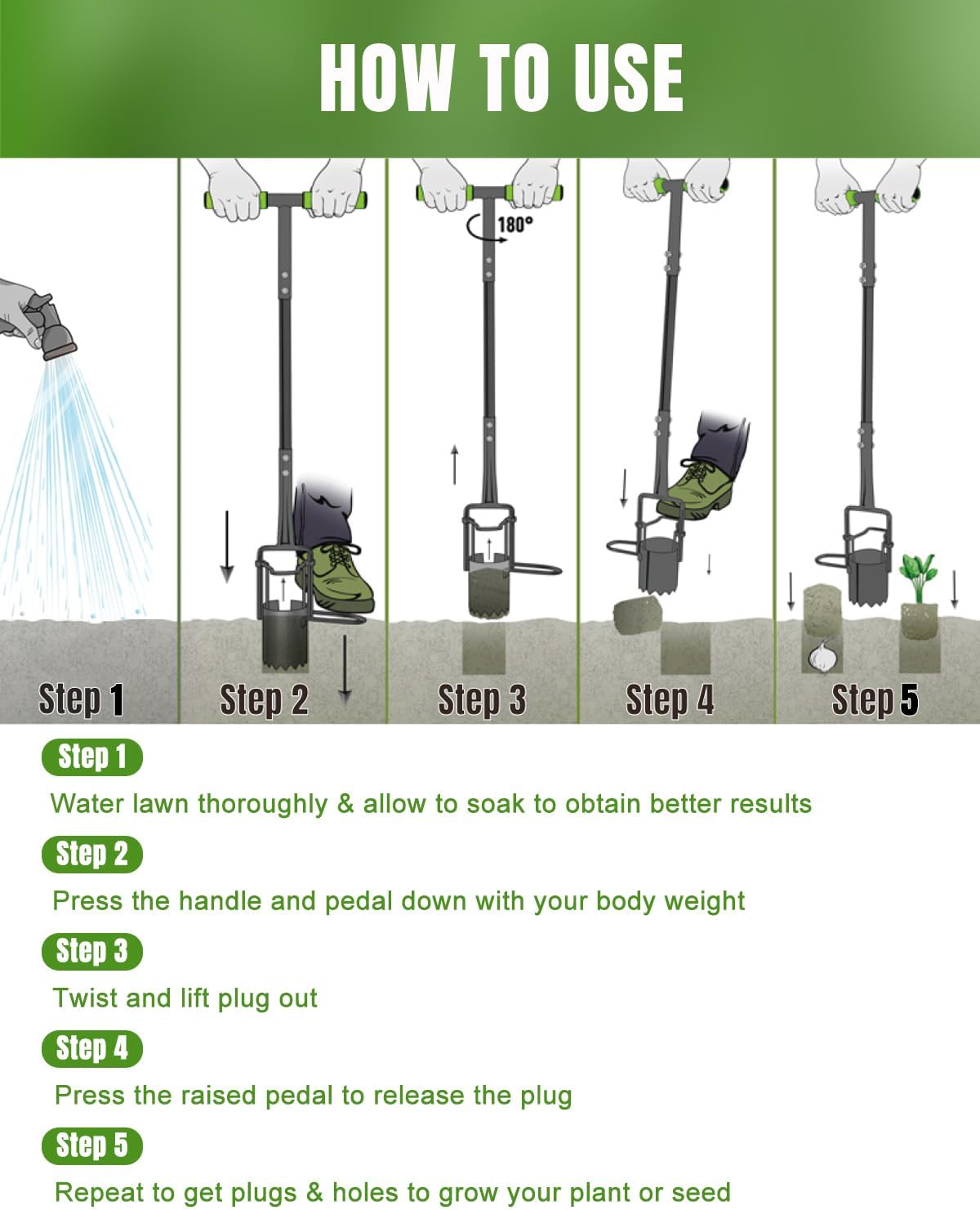 HOW TO USE

180°

Step 1 Step 2 Step 3 Step 4 Step 5

Step 1
Water lawn thoroughly & allow to soak to obtain better results

Step 2
Press the handle and pedal down with your body weight

Step 3
Twist and lift plug out

Step 4
Press the raised pedal to release the plug

Step 5
Repeat to get plugs & holes to grow your plant or seed